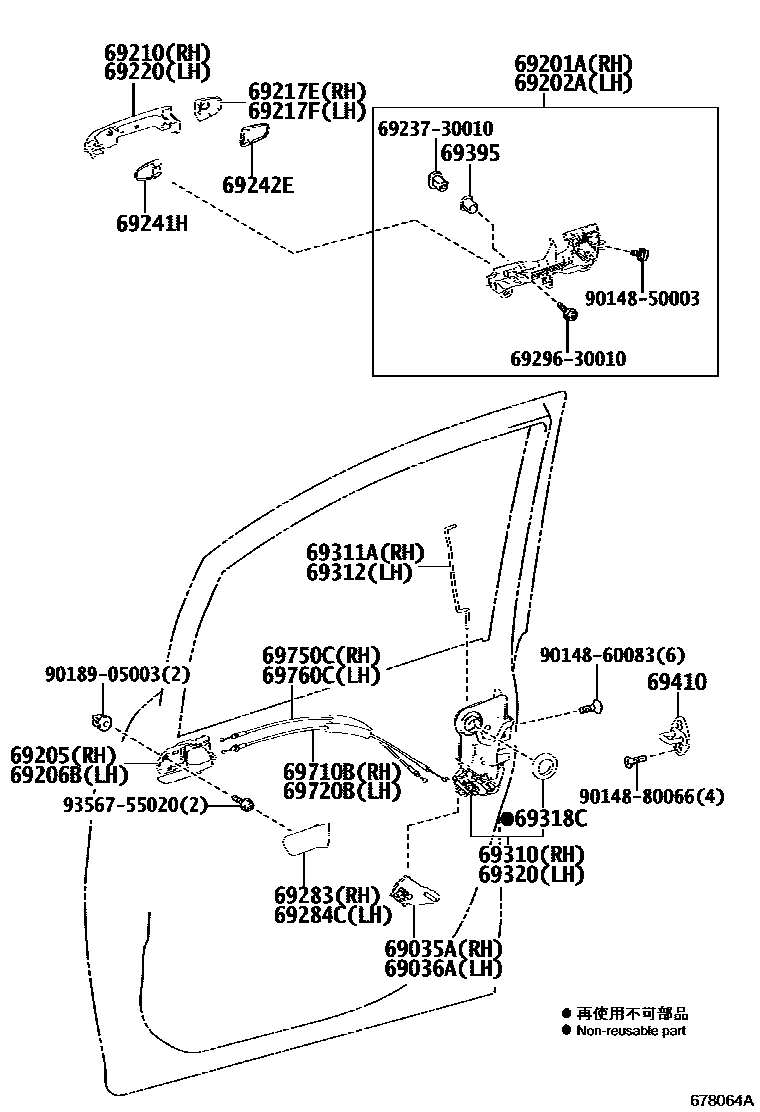 69210(RH)
69220(LH)

69217E(RH)
69217F(LH)

69242E

69241H

69201A(RH)
69202A(LH)

69237-30010
69395

90148-50003

69296-30010

69311A(RH)
69312(LH)

69750C(RH)
69760C(LH)

90189-05003(2)

90148-60083(6)

69410

69205(RH)
69206B(LH)

69710B(RH)
69720B(LH)

90148-80066(4)

93567-55020(2)

●69318C

69310(RH)
69320(LH)

69283(RH)
69284C(LH)

69035A(RH)
69036A(LH)

● 再使用不可部品
● Non-reusable part

678064A