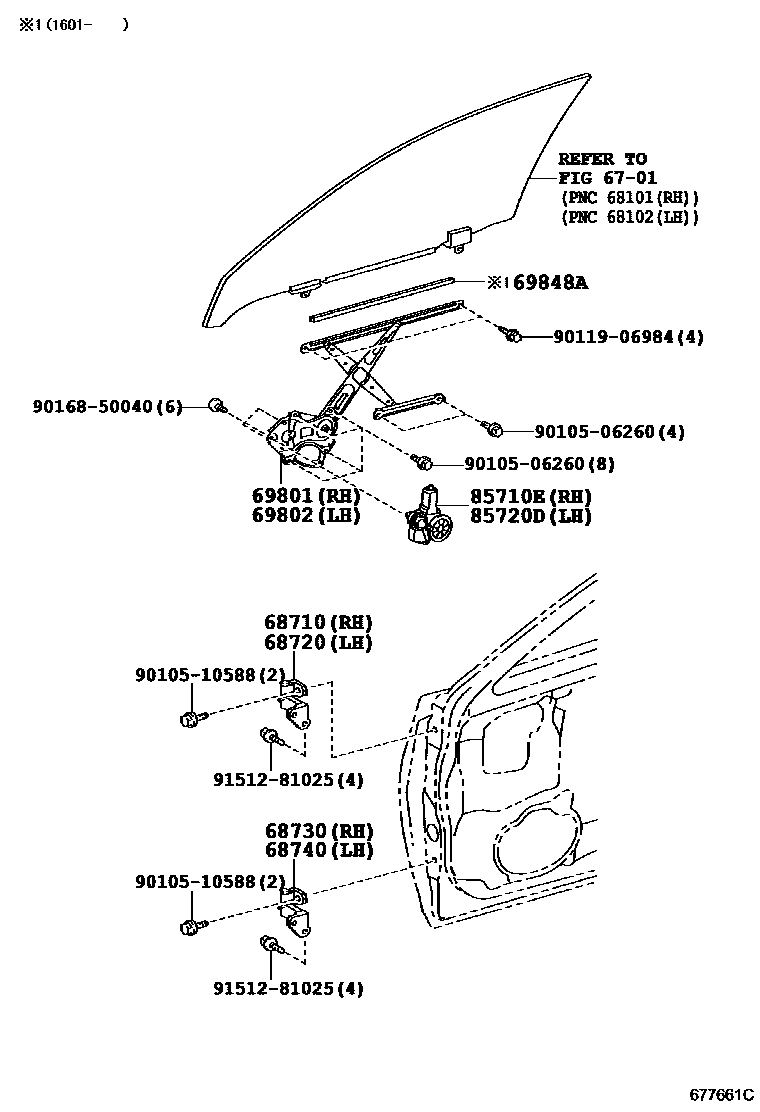 ※1 (1601-     )

REFER TO
FIG 67-01
(PNC 68101(RH))
(PNC 68102(LH))

※1 69848A

90119-06984(4)

90168-50040(6)

90105-06260(4)

90105-06260(8)

69801(RH)
69802(LH)

85710E(RH)
85720D(LH)

68710(RH)
68720(LH)

90105-10588(2)

91512-81025(4)

68730(RH)
68740(LH)

90105-10588(2)

91512-81025(4)

677661C