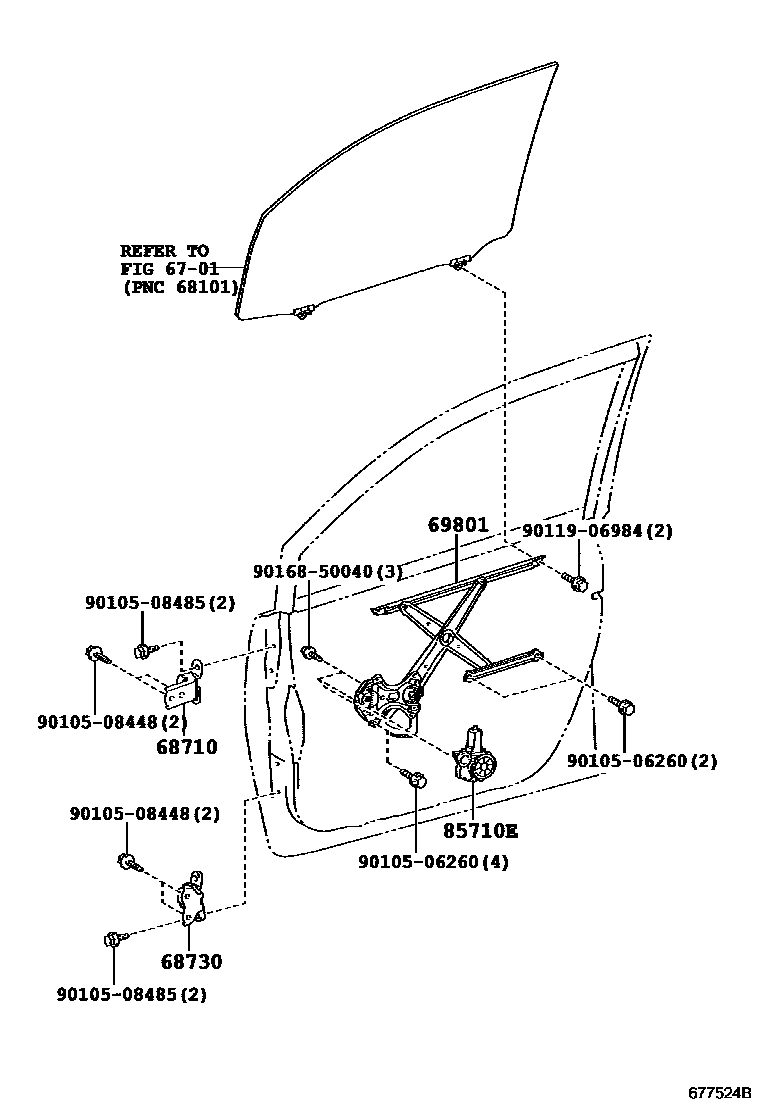 REFER TO
FIG 67-01
(PNC 68101)

69801
90119-06984(2)
90168-50040(3)
90105-08485(2)
90105-08448(2)
68710
90105-06260(2)
85710E
90105-06260(4)
90105-08448(2)
68730
90105-08485(2)

677524B