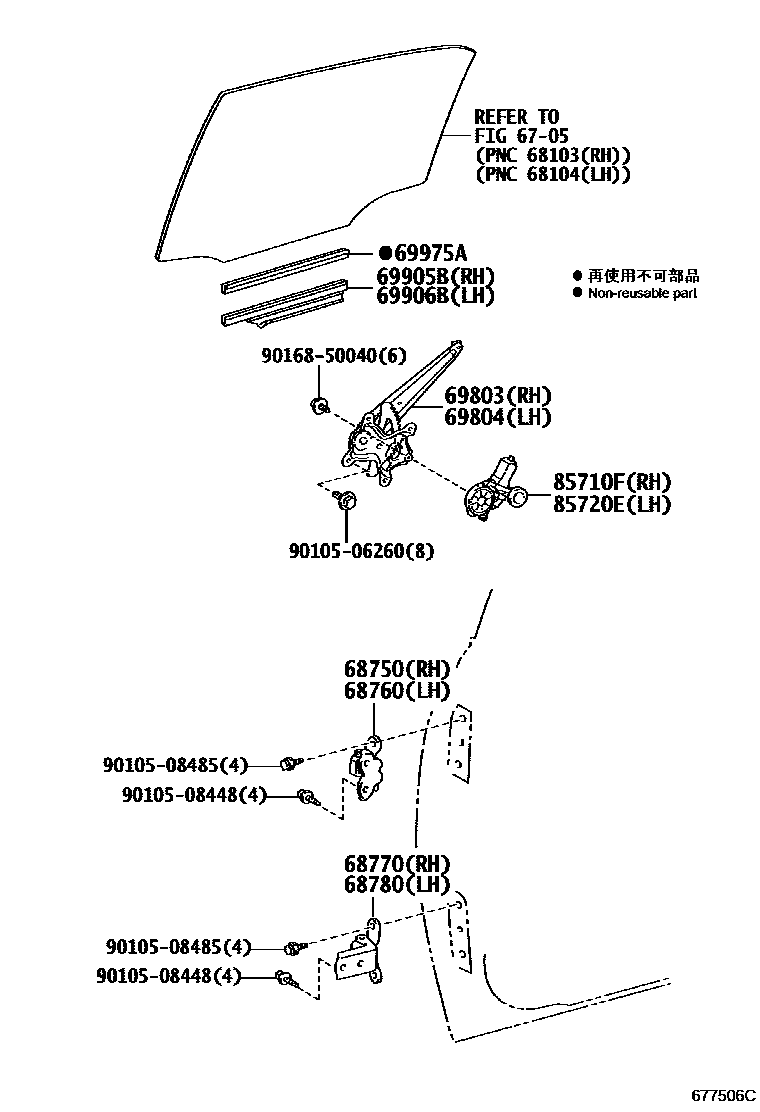 REFER TO
FIG 67-05
(PNC 68103(RH))
(PNC 68104(LH))

●69975A
69905B(RH)
69906B(LH)

● 再使用不可部品
● Non-reusable part

90168-50040(6)

69803(RH)
69804(LH)

85710F(RH)
85720E(LH)

90105-06260(8)

68750(RH)
68760(LH)

90105-08485(4)
90105-08448(4)

68770(RH)
68780(LH)

90105-08485(4)
90105-08448(4)

677506C