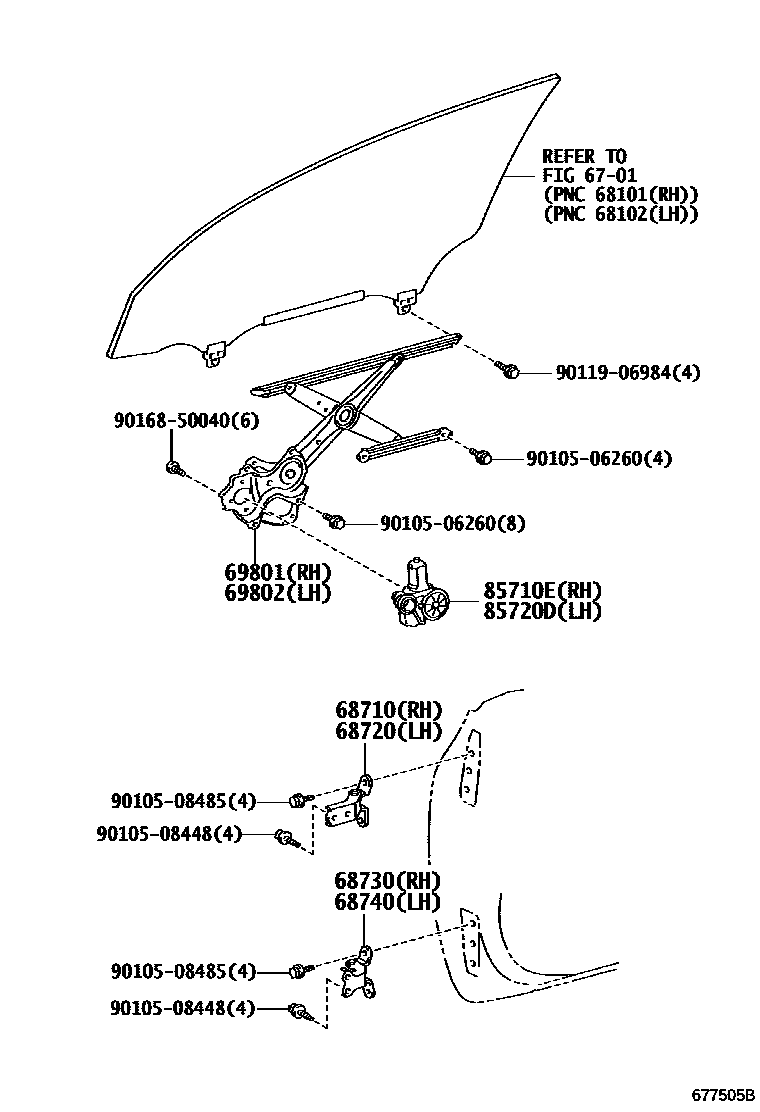 REFER TO
FIG 67-01
(PNC 68101(RH))
(PNC 68102(LH))

90119-06984(4)

90168-50040(6)

90105-06260(4)

90105-06260(8)

69801(RH)
69802(LH)

85710E(RH)
85720D(LH)

68710(RH)
68720(LH)

90105-08485(4)

90105-08448(4)

68730(RH)
68740(LH)

90105-08485(4)

90105-08448(4)

677505B