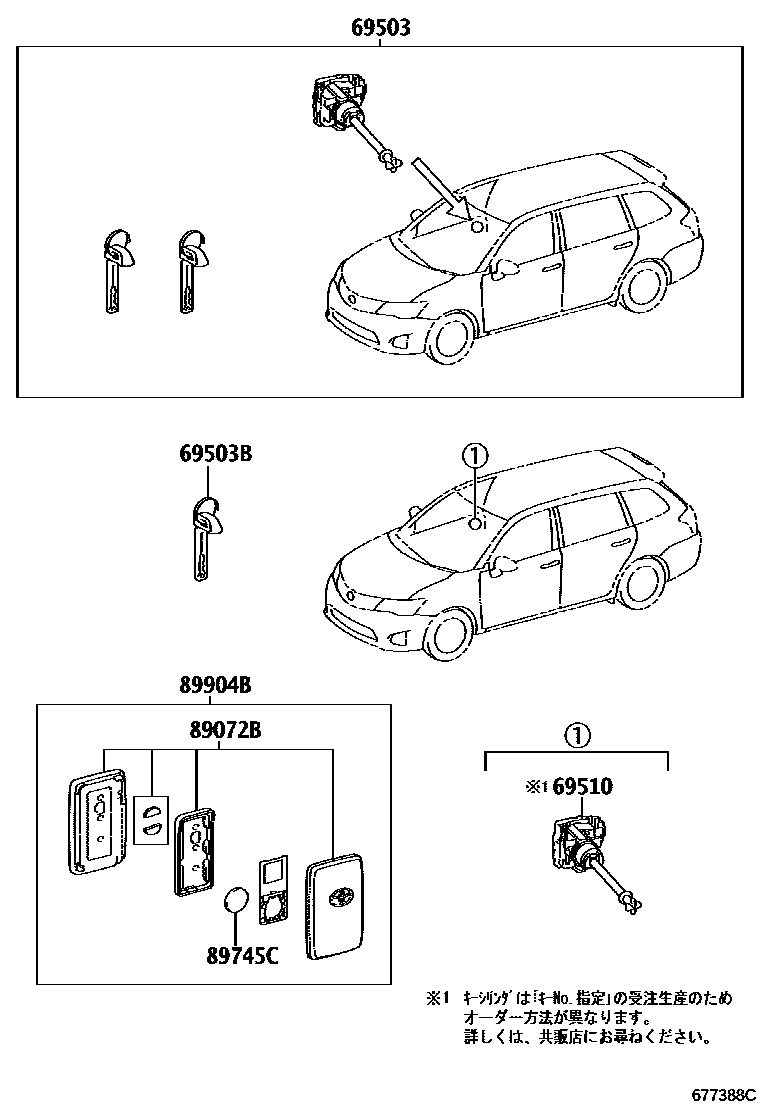 69503

69503B

①

89904B

89072B

89745C

①

※1 69510

※1 ｷｰｼﾘﾝﾀﾞは「ｷｰNo.指定」の受注生産のため
オーダー方法が異なります。
詳しくは、共販店にお尋ねください。

677388C