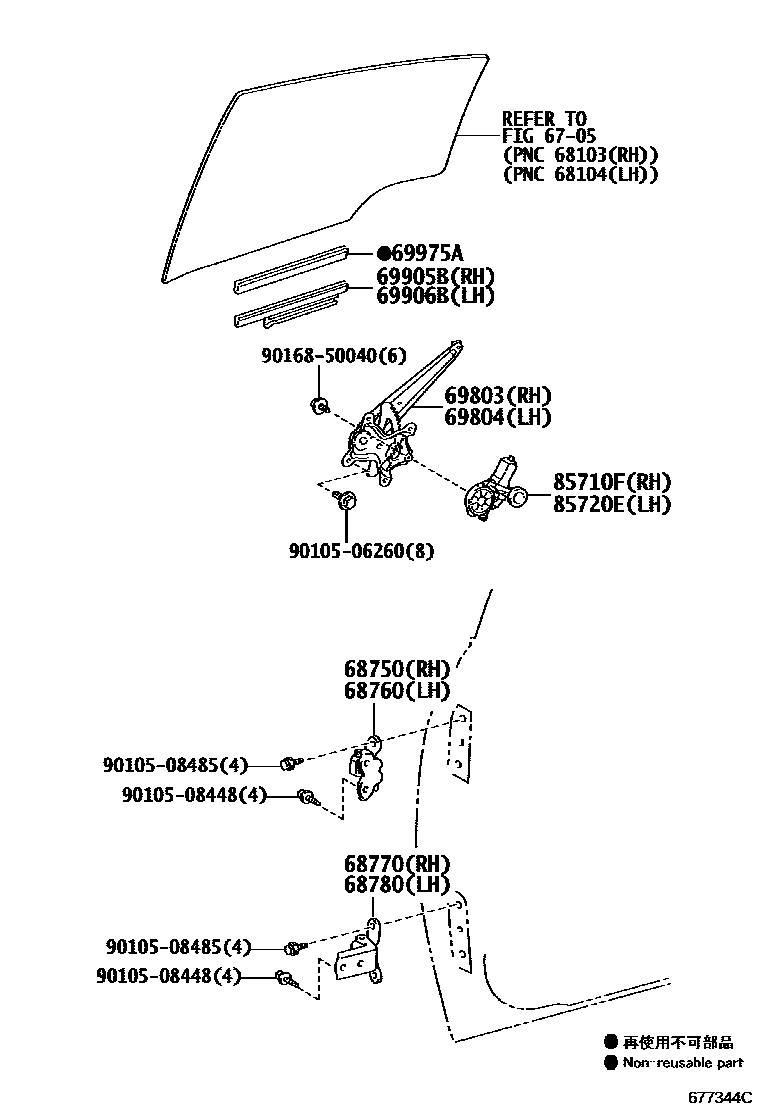 REFER TO
FIG 67-05
(PNC 68103(RH))
(PNC 68104(LH))

●69975A
69905B(RH)
69906B(LH)

90168-50040(6)
69803(RH)
69804(LH)

85710F(RH)
85720E(LH)

90105-06260(8)

68750(RH)
68760(LH)

90105-08485(4)
90105-08448(4)

68770(RH)
68780(LH)

90105-08485(4)
90105-08448(4)

● 再使用不可部品
● Non-reusable part

677344C