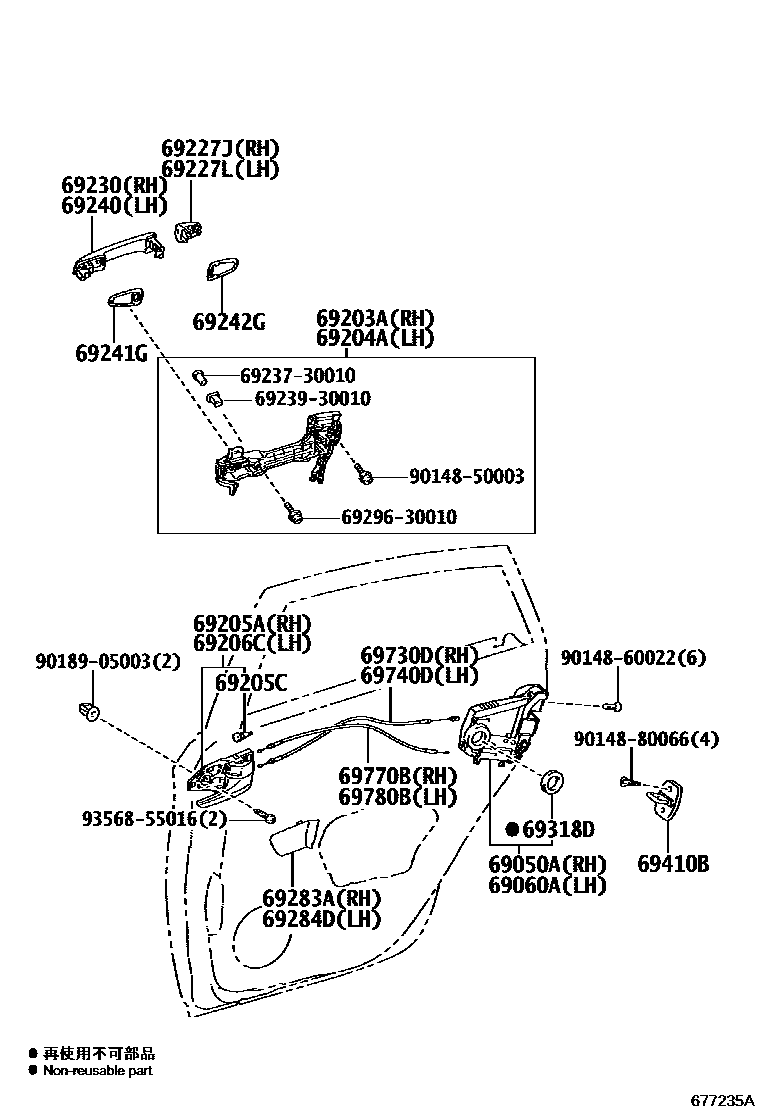 69227J(RH)
69227L(LH)
69230(RH)
69240(LH)
69242G
69241G
69203A(RH)
69204A(LH)
69237-30010
69239-30010
90148-50003
69296-30010
69205A(RH)
69206C(LH)
90189-05003(2)
69205C
69730D(RH)
69740D(LH)
90148-60022(6)
90148-80066(4)
69770B(RH)
69780B(LH)
93568-55016(2)
● 69318D
69050A(RH)
69060A(LH)
69410B
69283A(RH)
69284D(LH)
● 再使用不可部品
● Non-reusable part
677235A