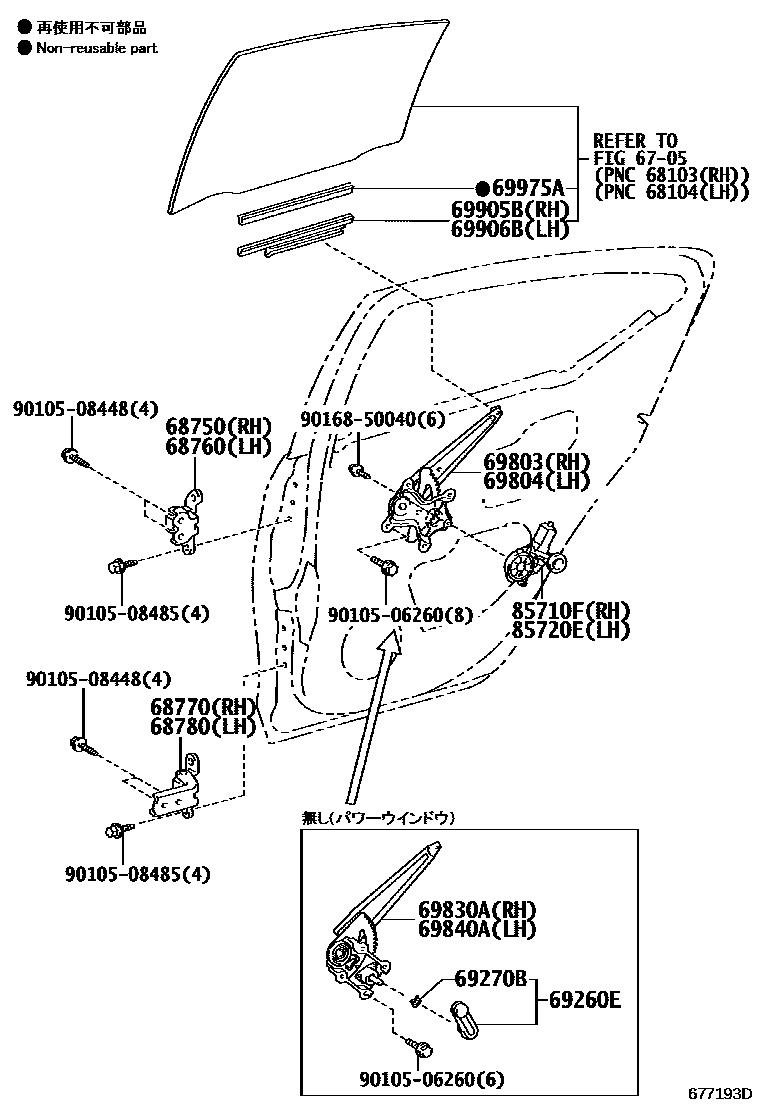 ● 再使用不可部品
● Non-reusable part

REFER TO
FIG 67-05
(PNC 68103(RH))
(PNC 68104(LH))

●69975A
69905B(RH)
69906B(LH)

90105-08448(4)
68750(RH)
68760(LH)
90168-50040(6)
69803(RH)
69804(LH)
90105-08485(4)
90105-06260(8)
85710F(RH)
85720E(LH)
90105-08448(4)
68770(RH)
68780(LH)
90105-08485(4)

無し(パワーウインドウ)
69830A(RH)
69840A(LH)
69270B
69260E
90105-06260(6)

677193D