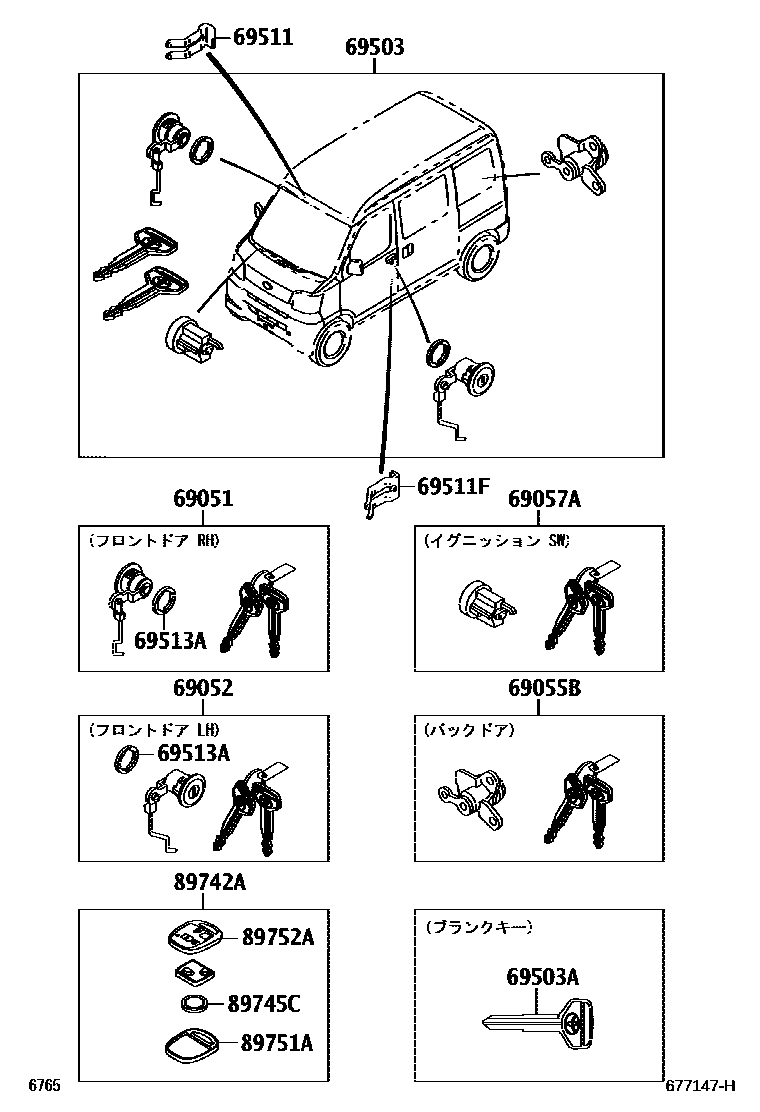 69511
69503

69511F

69051
(フロントドア RH)
69513A

69057A
(イグニッション SW)

69052
(フロントドア LH)
69513A

69055B
(バックドア)

89742A
89752A
89745C
89751A

(ブランクキー)
69503A

6765
677147-H