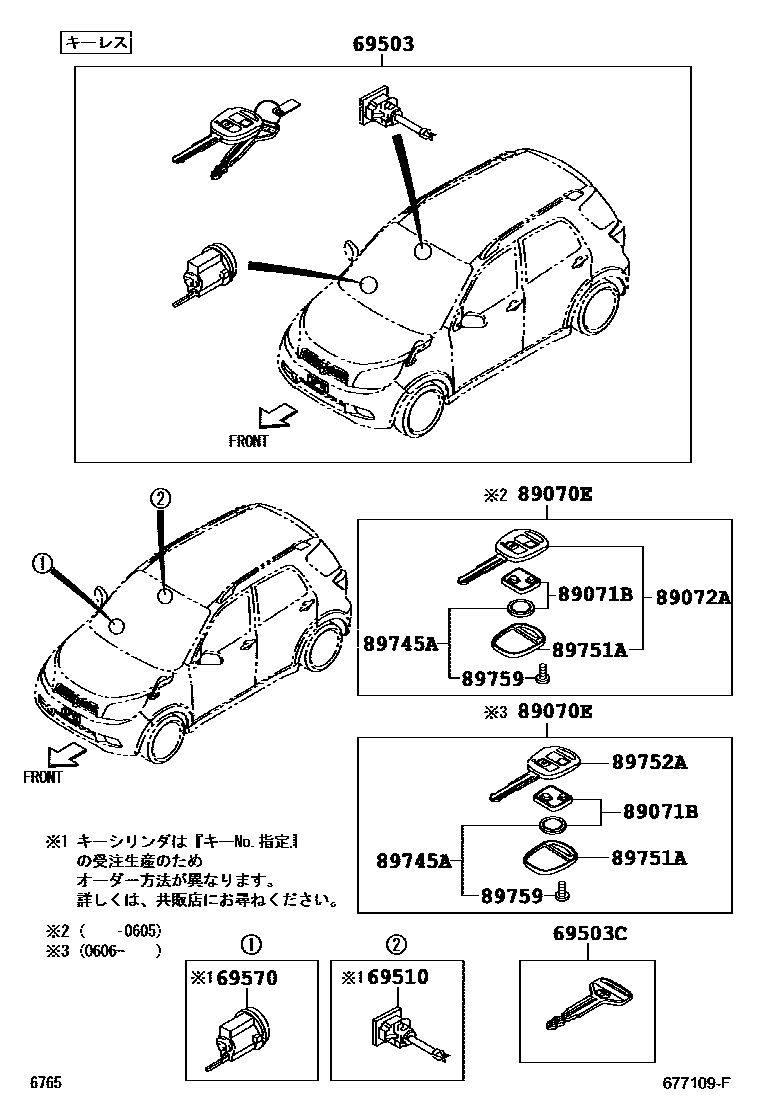 キーレス

69503

FRONT

①

②

FRONT

※2 89070E

89071B

89072A

89745A

89751A

89759

※3 89070E

89752A

89071B

89745A

89751A

89759

※1 キーシリンダは『キーNo.指定』の受注生産のため オーダー方法が異なります。 詳しくは、共販店にお尋ねください。

※2 (　　-0605)
※3 (0606-　　)

①

※1 69570

②

※1 69510

69503C

6765

677109-F