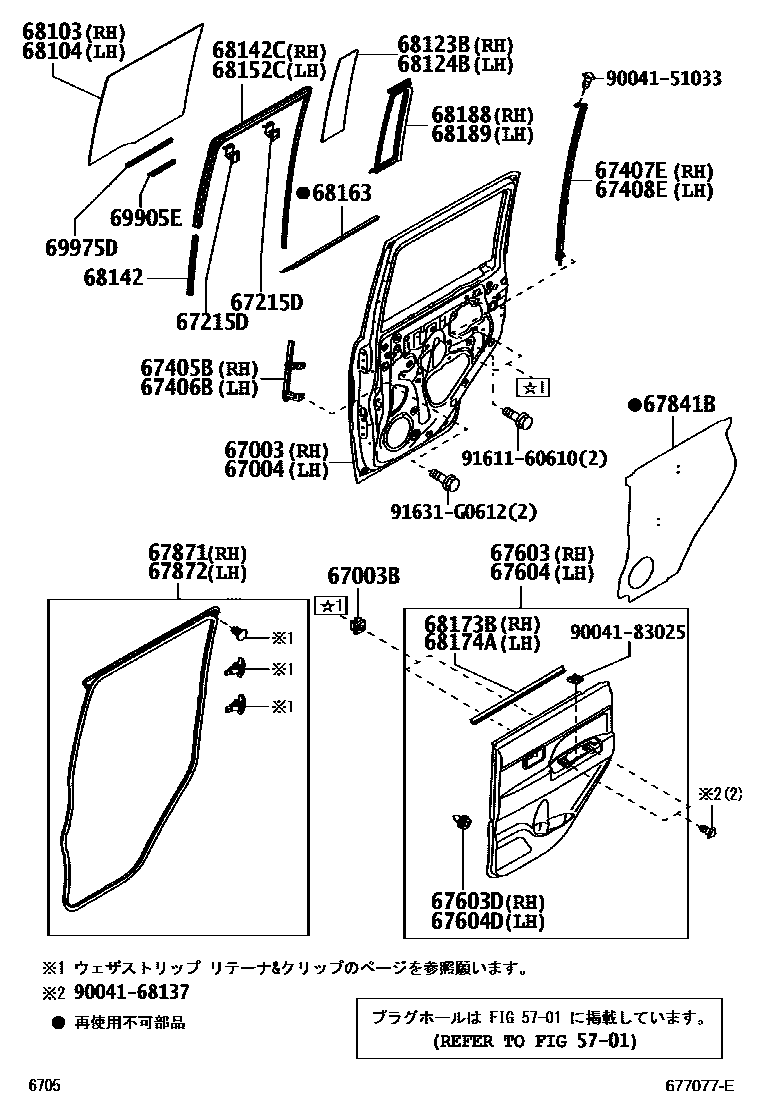 68103(RH)
68104(LH)

68142C(RH)
68152C(LH)

68123B(RH)
68124B(LH)

90041-51033

68188(RH)
68189(LH)

67407E(RH)
67408E(LH)

●68163

69905E

69975D

68142

67215D

67215D

67405B(RH)
67406B(LH)

☆1

●67841B

67003(RH)
67004(LH)

91611-60610(2)

91631-G0612(2)

67871(RH)
67872(LH)

67003B

☆1

67603(RH)
67604(LH)

68173B(RH)
68174A(LH)

90041-83025

※1
※1
※1

※2(2)

67603D(RH)
67604D(LH)

※1 ウェザストリップ リテーナ&クリップのページを参照願います。
※2 90041-68137
● 再使用不可部品

プラグホールは FIG 57-01 に掲載しています。
(REFER TO FIG 57-01)

6705

677077-E