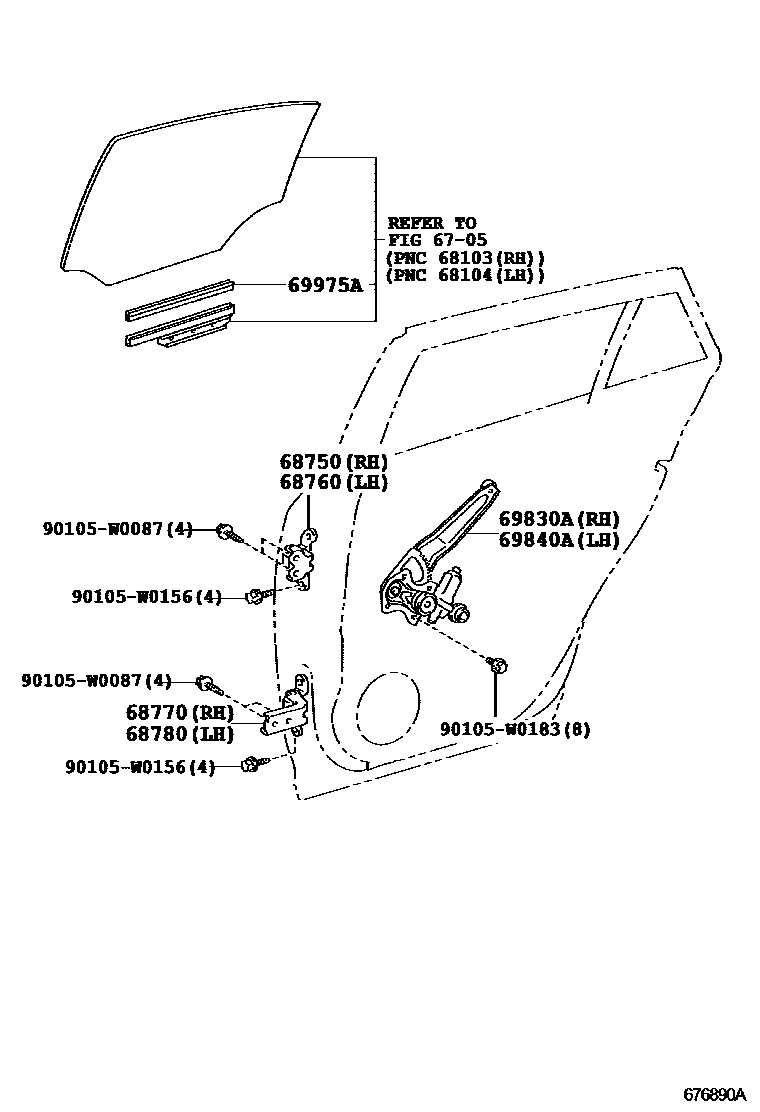 REFER TO
FIG 67-05
(PNC 68103(RH))
(PNC 68104(LH))

69975A

68750(RH)
68760(LH)

90105-W0087(4)

69830A(RH)
69840A(LH)

90105-W0156(4)

90105-W0087(4)

68770(RH)
68780(LH)

90105-W0183(8)

90105-W0156(4)

676890A