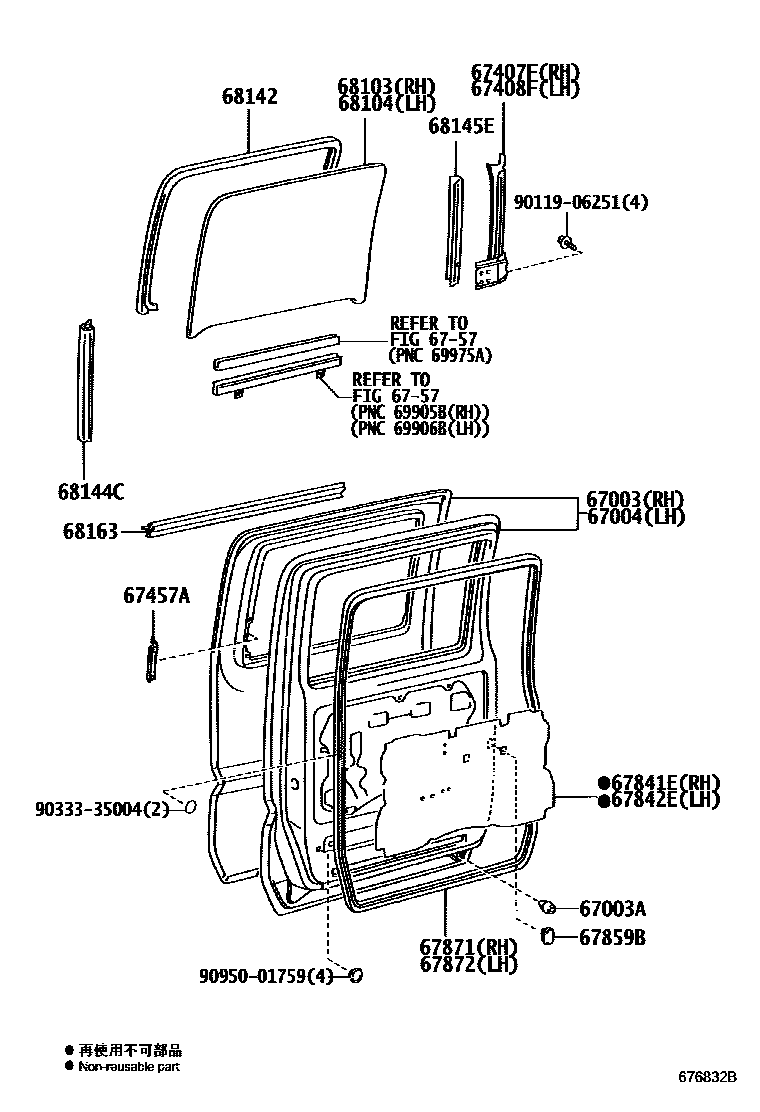 68142

68103(RH)
68104(LH)

67407E(RH)
67408F(LH)

68145E

90119-06251(4)

REFER TO
FIG 67-57
(PNC 69975A)

REFER TO
FIG 67-57
(PNC 69905B(RH))
(PNC 69906B(LH))

68144C

68163

67003(RH)
67004(LH)

67457A

●67841E(RH)
●67842E(LH)

90333-35004(2)

67003A

67859B

67871(RH)
67872(LH)

90950-01759(4)

● 再使用不可部品
● Non-reusable part

676832B