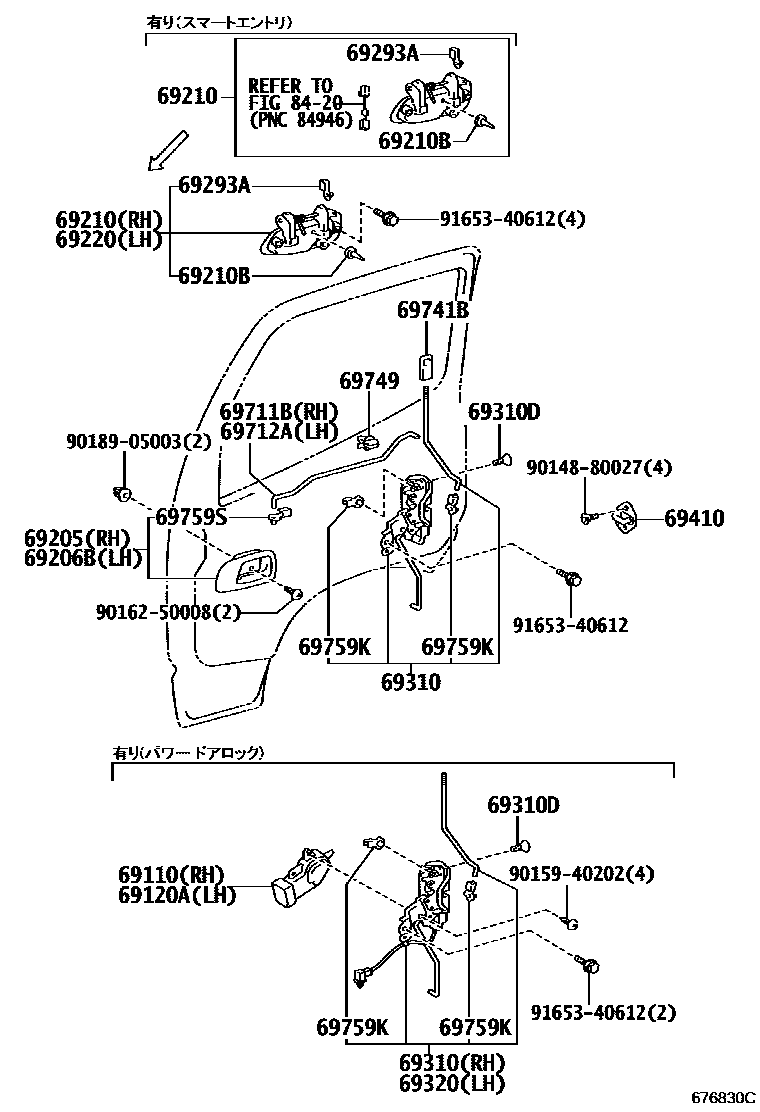 有り(スマートエントリ)

69293A

69210

REFER TO
FIG 84-20
(PNC 84946)

69210B

69293A

69210(RH)
69220(LH)

91653-40612(4)

69210B

69741B

69749

69711B(RH)
69712A(LH)

69310D

90189-05003(2)

90148-80027(4)

69759S

69410

69205(RH)
69206B(LH)

90162-50008(2)

91653-40612

69759K

69759K

69310

有り(パワードアロック)

69310D

69110(RH)
69120A(LH)

90159-40202(4)

91653-40612(2)

69759K

69759K

69310(RH)
69320(LH)

676830C