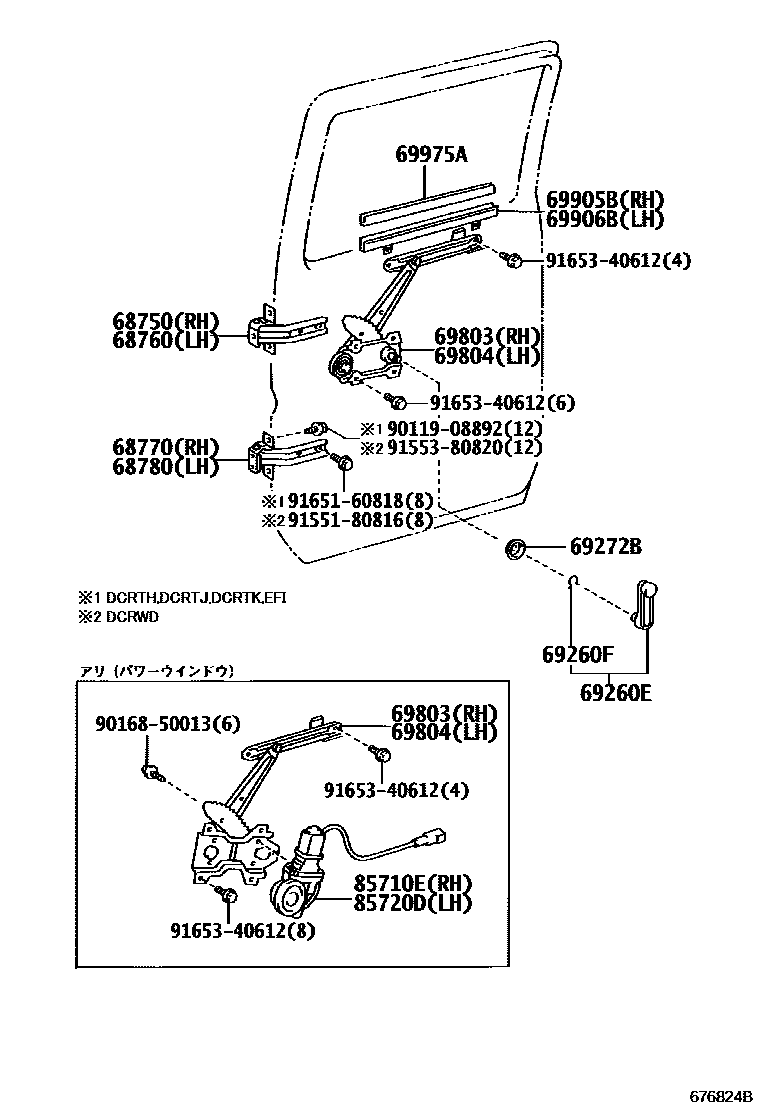 69975A

69905B(RH)
69906B(LH)

91653-40612(4)

68750(RH)
68760(LH)

69803(RH)
69804(LH)

91653-40612(6)

68770(RH)
68780(LH)

※1 90119-08892(12)
※2 91553-80820(12)

※1 91651-60818(8)
※2 91551-80816(8)

69272B

※1 DCRTH,DCRTJ,DCRTK,EFI
※2 DCRWD

69260F

69260E

アリ (パワーウインドウ)

90168-50013(6)

69803(RH)
69804(LH)

91653-40612(4)

85710E(RH)
85720D(LH)

91653-40612(8)

676824B