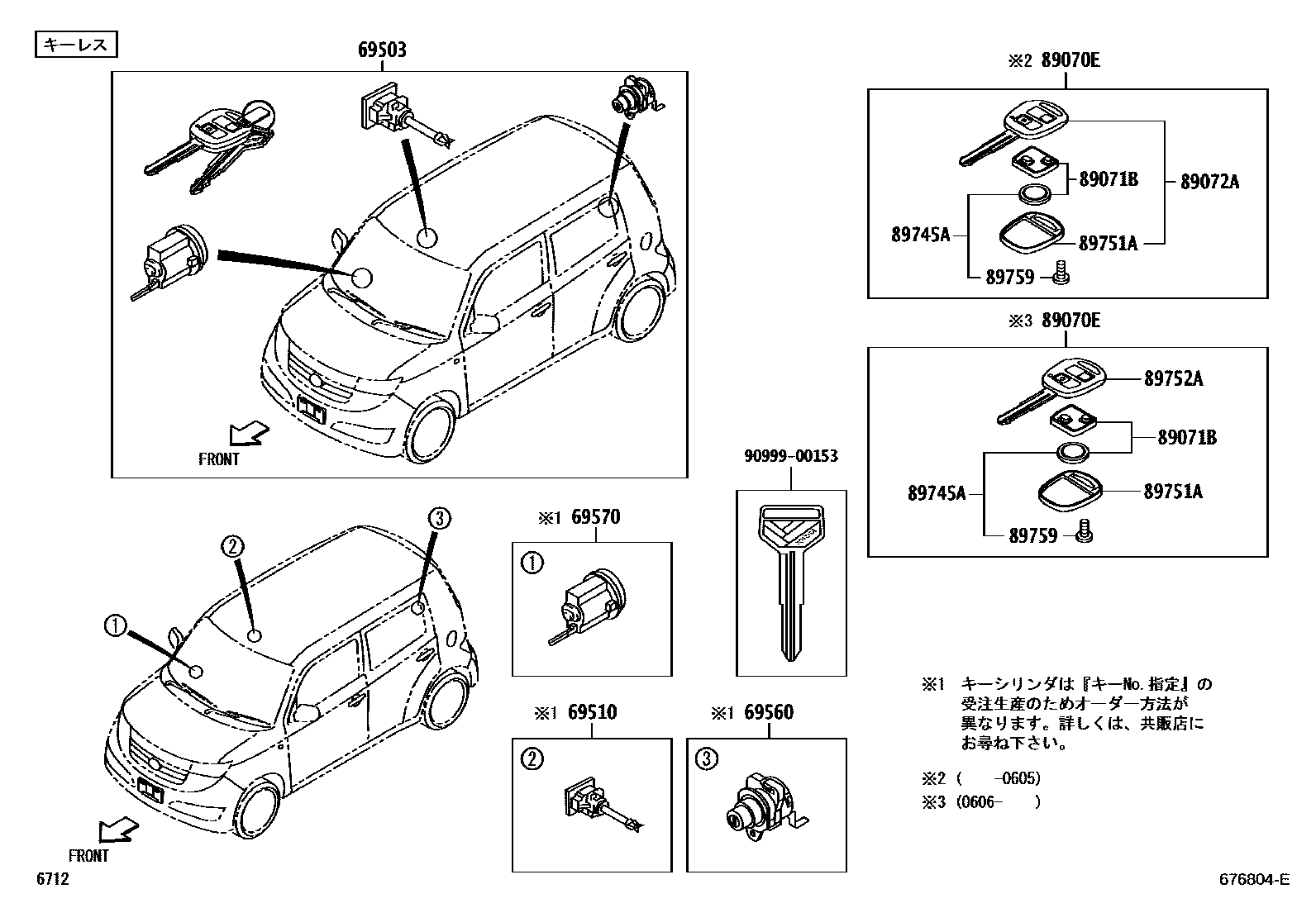 キーレス

69503

FRONT

※2 89070E

89071B

89072A

89745A

89751A

89759

※3 89070E

89752A

89071B

89745A

89751A

89759

90999-00153

①

②

③

FRONT

※1 69570

①

※1 69510

②

※1 69560

③

※1 キーシリンダは『キーNo.指定』の受注生産のためオーダー方法が異なります。詳しくは、共販店にお尋ね下さい。

※2 (　　-0605)

※3 (0606-　　)

6712

676804-E