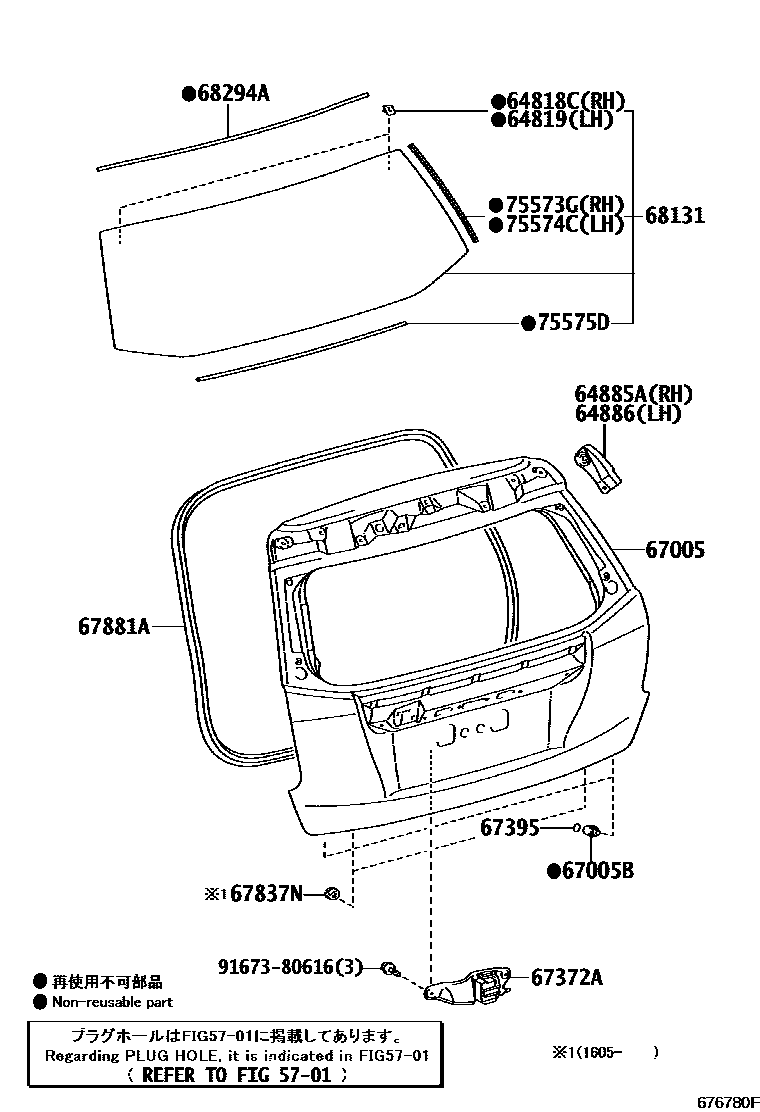 ●68294A
●64818C(RH)
●64819(LH)
●75573G(RH)
●75574C(LH)
68131
●75575D
64885A(RH)
64886(LH)
67005
67881A
67395
●67005B
※1 67837N
91673-80616(3)
67372A
● 再使用不可部品
● Non-reusable part

プラグホールはFIG57-01に掲載してあります。
Regarding PLUG HOLE, it is indicated in FIG57-01
( REFER TO FIG 57-01 )

※1(1605- )

676780F