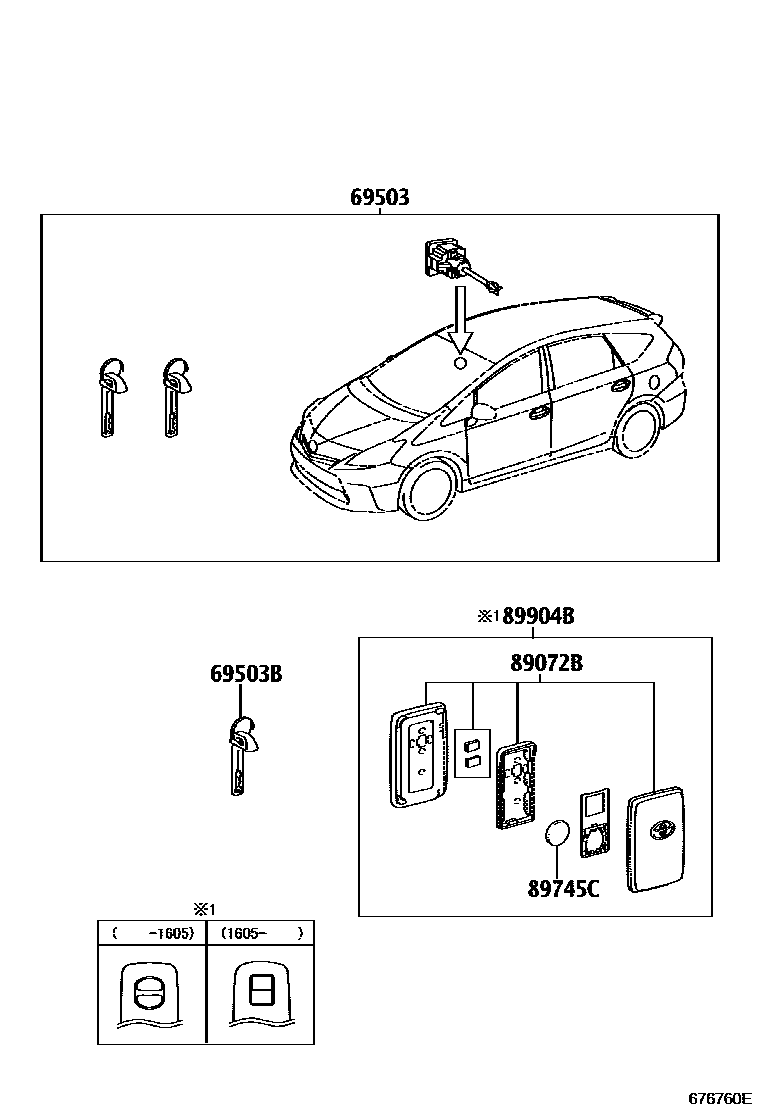 69503

69503B

※1 89904B

89072B

89745C

※1

| (   -1605) | (1605-   ) |
|---|---|
| | |

676760E