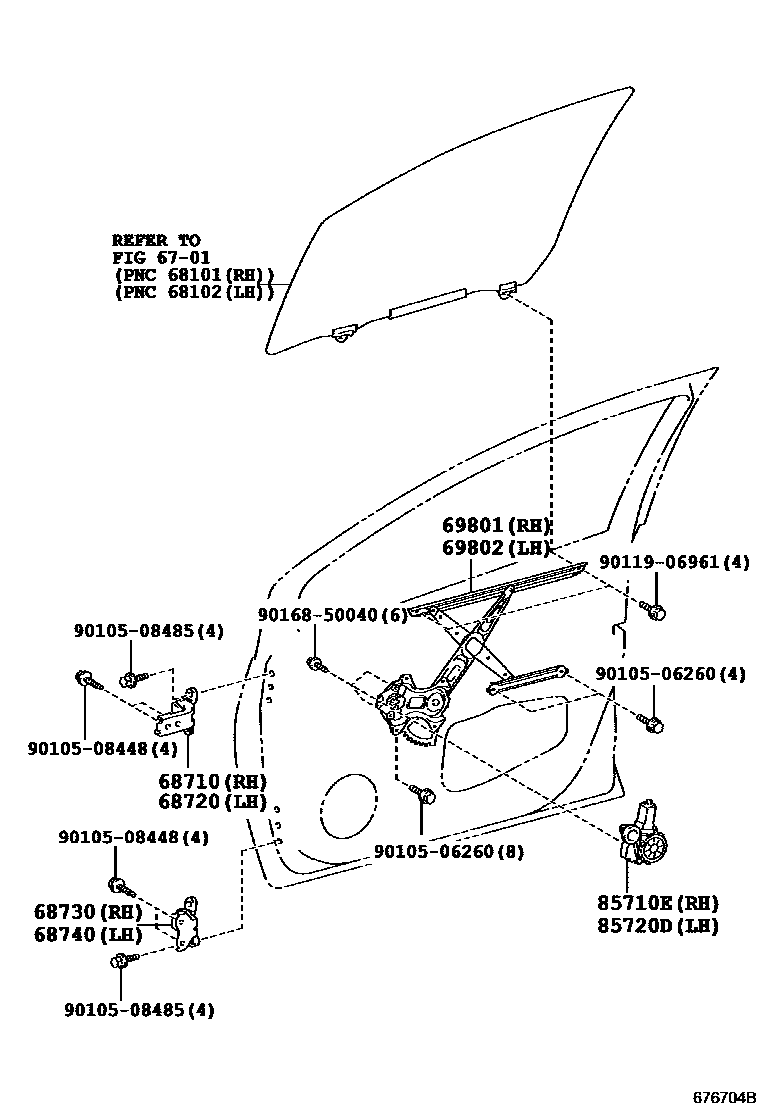 REFER TO
FIG 67-01
(PNC 68101(RH))
(PNC 68102(LH))

69801(RH)
69802(LH)

90119-06961(4)

90168-50040(6)

90105-08485(4)

90105-06260(4)

90105-08448(4)

68710(RH)
68720(LH)

90105-08448(4)

90105-06260(8)

68730(RH)
68740(LH)

85710E(RH)
85720D(LH)

90105-08485(4)

676704B