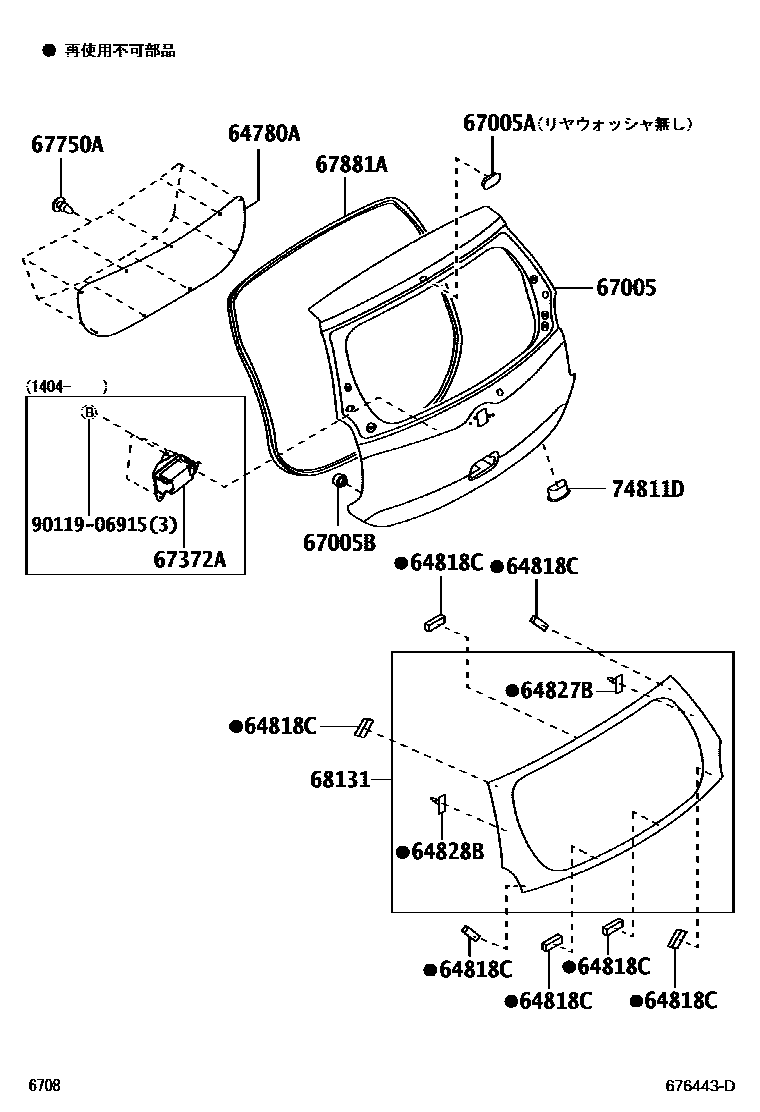 ● 再使用不可部品

67750A

64780A

67881A

67005A（リヤウォッシャ無し）

67005

(1404-　　)

B

90119-06915(3)

67372A

67005B

74811D

●64818C

●64818C

●64827B

●64818C

68131

●64828B

●64818C

●64818C

●64818C

●64818C

6708

676443-D