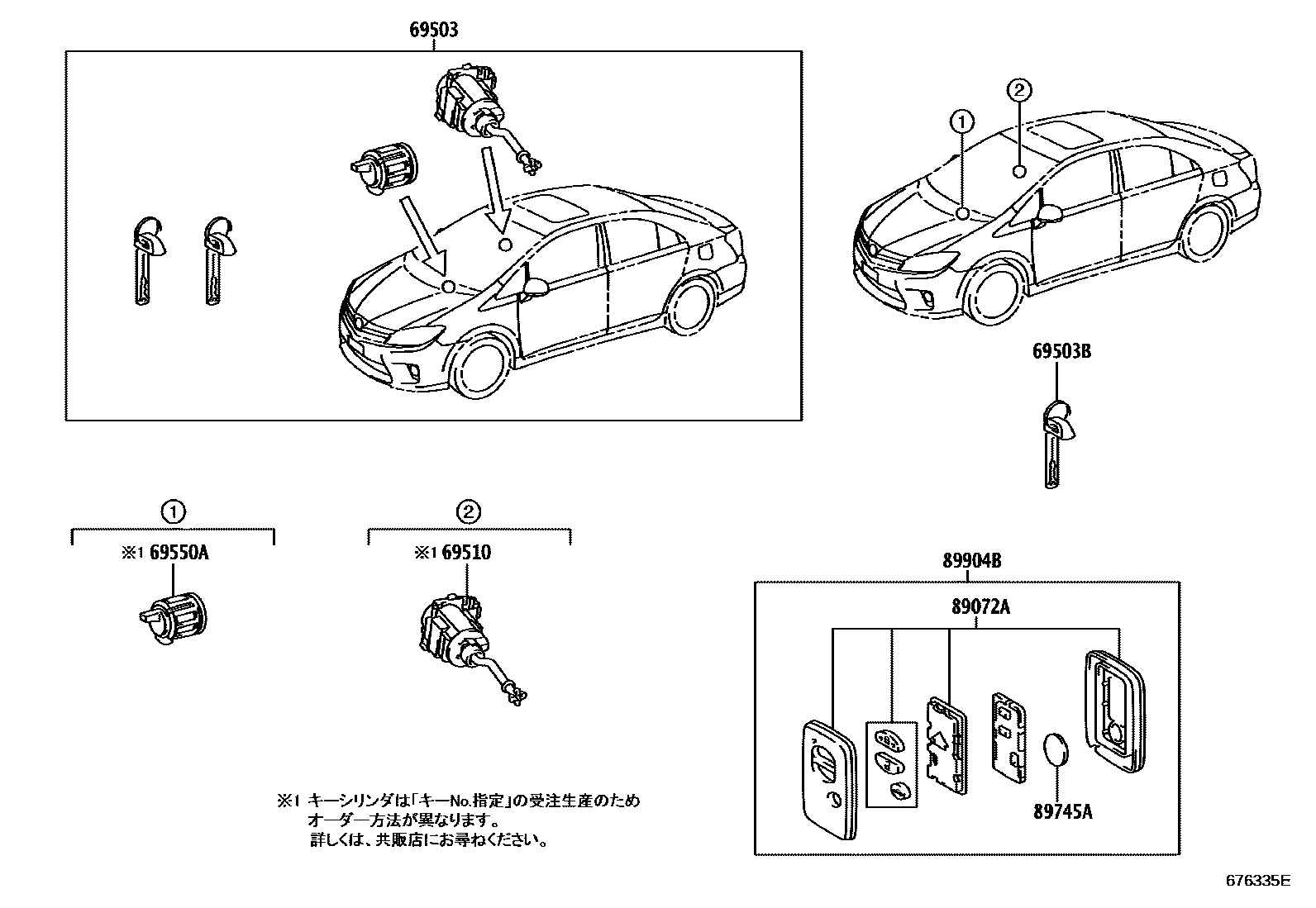 69503

①

②

69503B

①

※1 69550A

②

※1 69510

89904B

89072A

89745A

※1 キーシリンダは「キーNo.指定」の受注生産のため
オーダー方法が異なります。
詳しくは、共販店にお尋ねください。

676335E