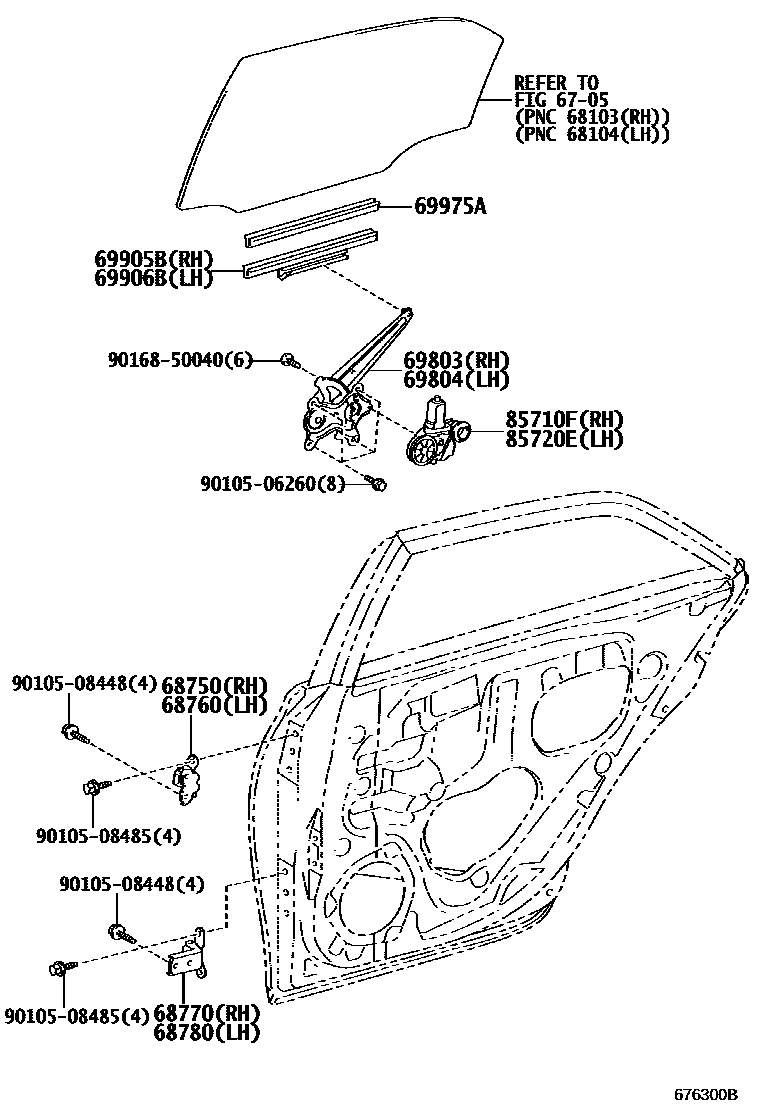 REFER TO
FIG 67-05
(PNC 68103(RH))
(PNC 68104(LH))

69975A

69905B(RH)
69906B(LH)

90168-50040(6)

69803(RH)
69804(LH)

85710F(RH)
85720E(LH)

90105-06260(8)

90105-08448(4)
68750(RH)
68760(LH)

90105-08485(4)

90105-08448(4)

90105-08485(4)
68770(RH)
68780(LH)

676300B