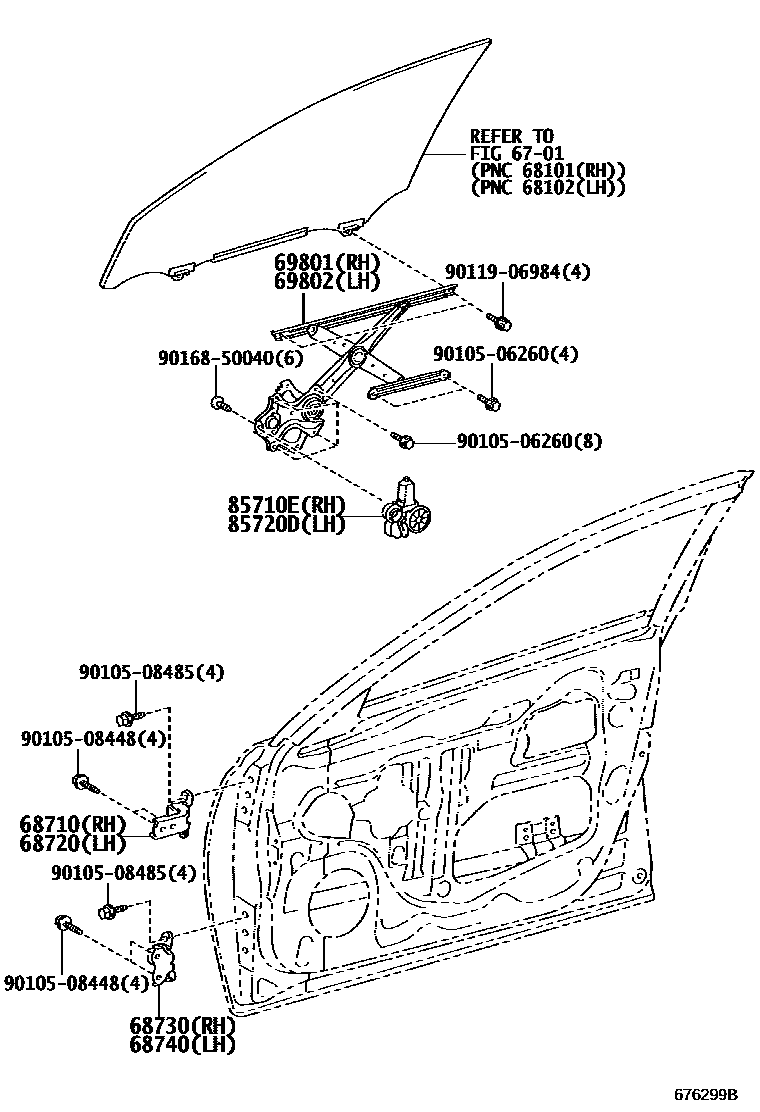 REFER TO
FIG 67-01
(PNC 68101(RH))
(PNC 68102(LH))

69801(RH)
69802(LH)

90119-06984(4)

90168-50040(6)

90105-06260(4)

90105-06260(8)

85710E(RH)
85720D(LH)

90105-08485(4)

90105-08448(4)

68710(RH)
68720(LH)

90105-08485(4)

90105-08448(4)

68730(RH)
68740(LH)

676299B