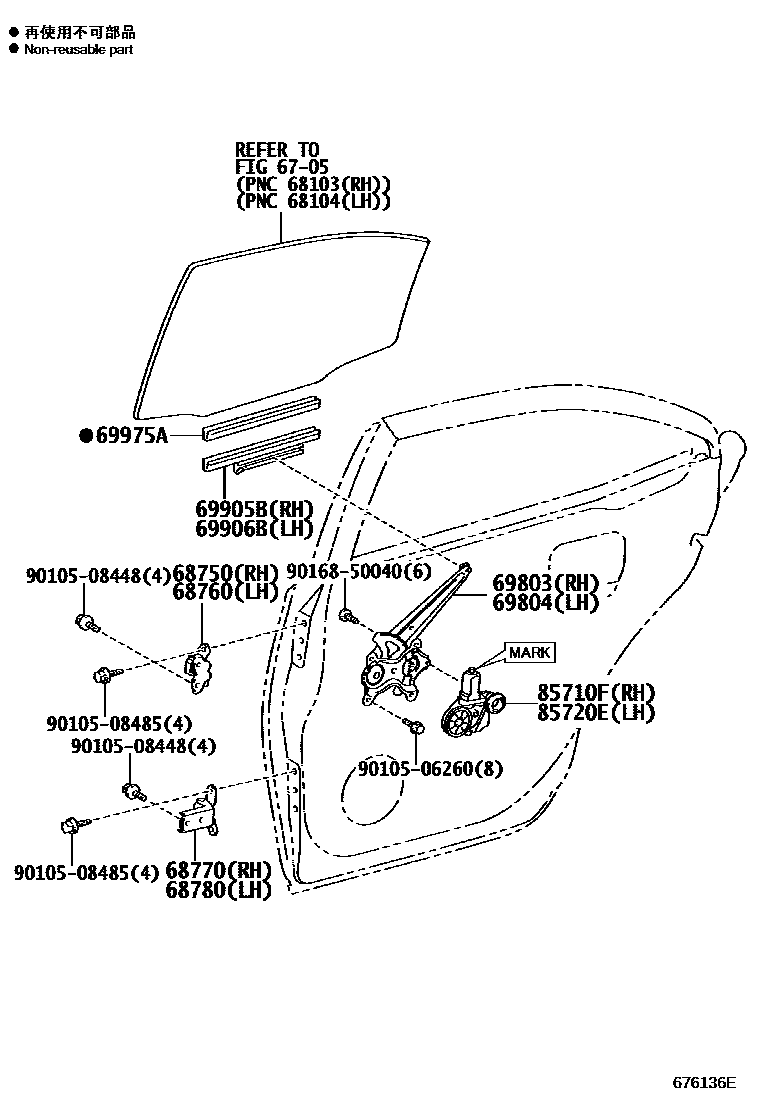 ● 再使用不可部品
● Non-reusable part

REFER TO
FIG 67-05
(PNC 68103(RH))
(PNC 68104(LH))

●69975A

69905B(RH)
69906B(LH)

90105-08448(4)
68750(RH)
68760(LH)

90168-50040(6)

69803(RH)
69804(LH)

MARK

85710F(RH)
85720E(LH)

90105-08485(4)

90105-08448(4)

90105-06260(8)

90105-08485(4)
68770(RH)
68780(LH)

676136E