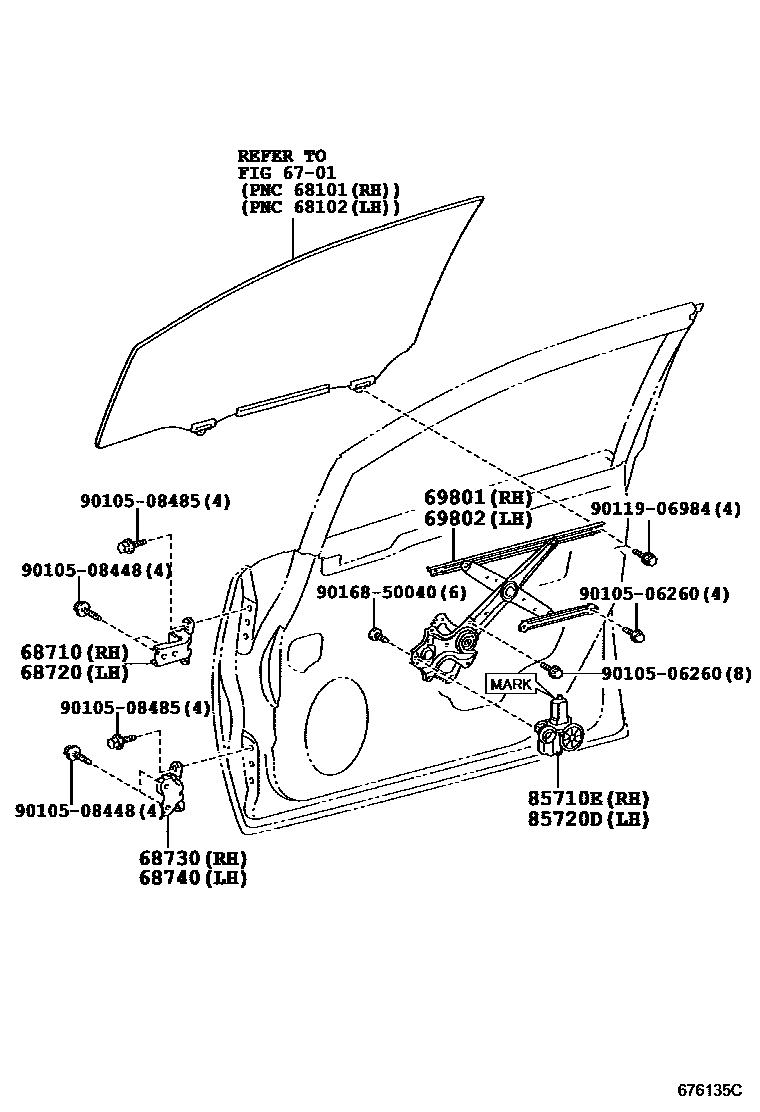 REFER TO
FIG 67-01
(PNC 68101(RH))
(PNC 68102(LH))

90105-08485(4)

90105-08448(4)

68710(RH)
68720(LH)

90105-08485(4)

90105-08448(4)

68730(RH)
68740(LH)

69801(RH)
69802(LH)

90119-06984(4)

90168-50040(6)

90105-06260(4)

MARK

90105-06260(8)

85710E(RH)
85720D(LH)

676135C