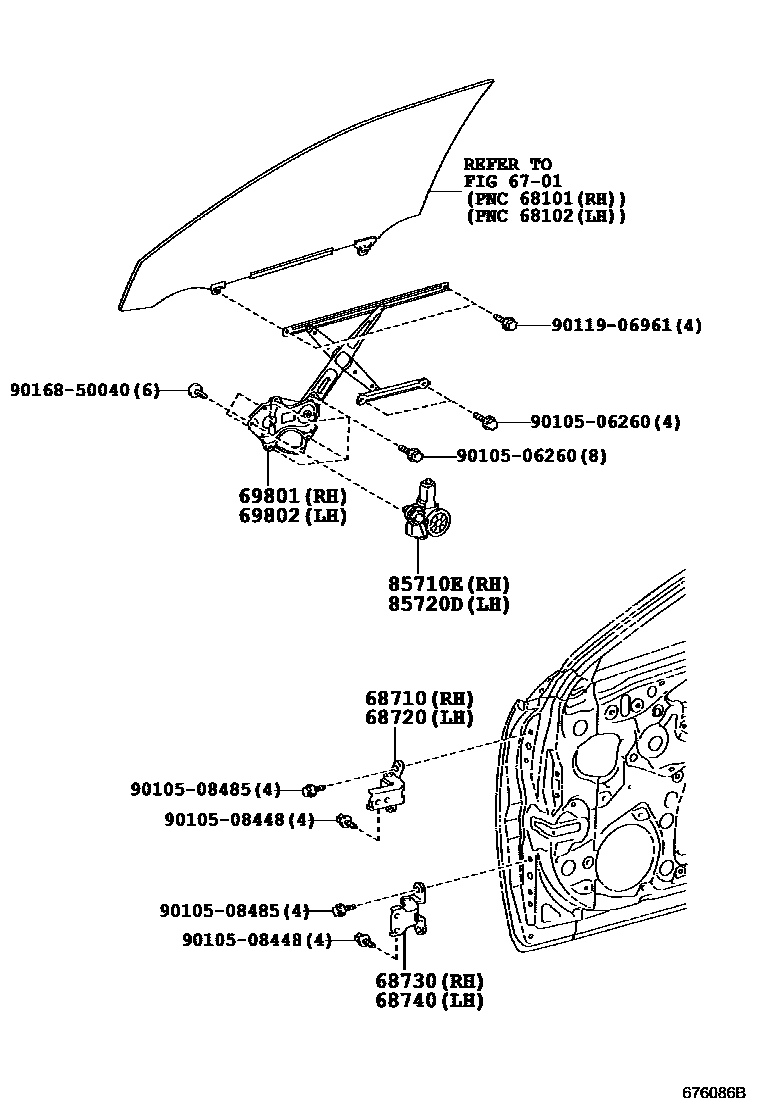 REFER TO
FIG 67-01
(PNC 68101(RH))
(PNC 68102(LH))

90119-06961(4)

90168-50040(6)

90105-06260(4)

90105-06260(8)

69801(RH)
69802(LH)

85710E(RH)
85720D(LH)

68710(RH)
68720(LH)

90105-08485(4)

90105-08448(4)

90105-08485(4)

90105-08448(4)

68730(RH)
68740(LH)

676086B