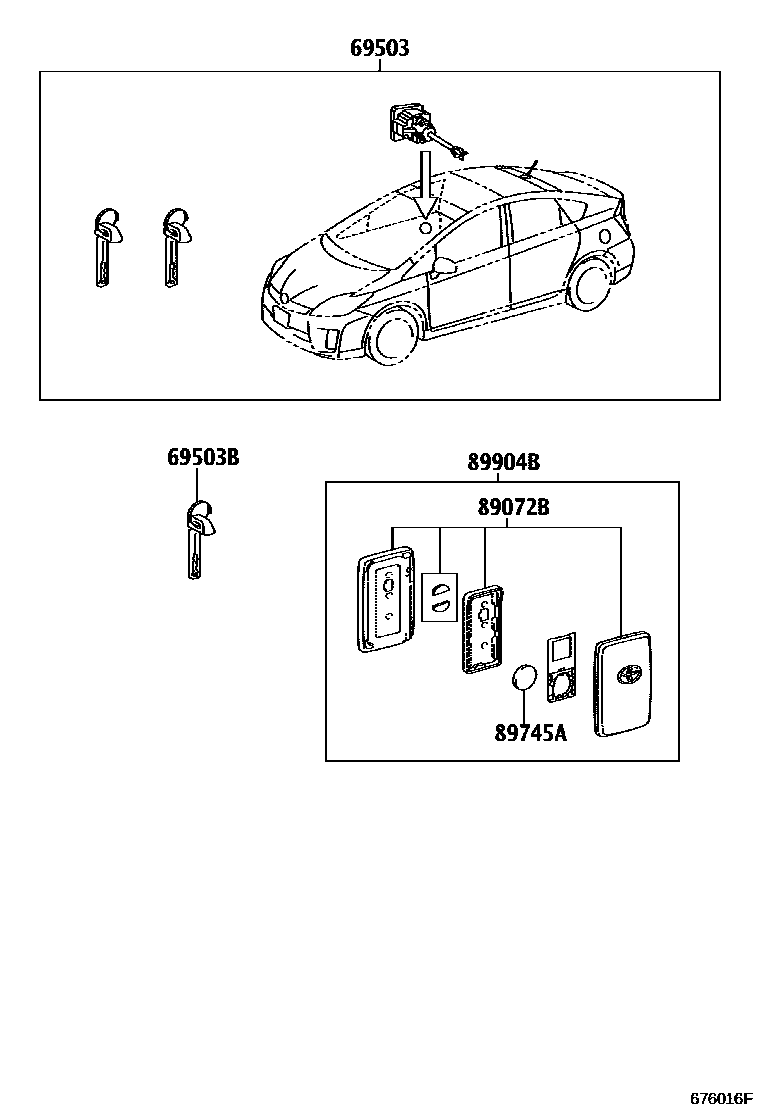 69503

69503B

89904B

89072B

89745A

676016F