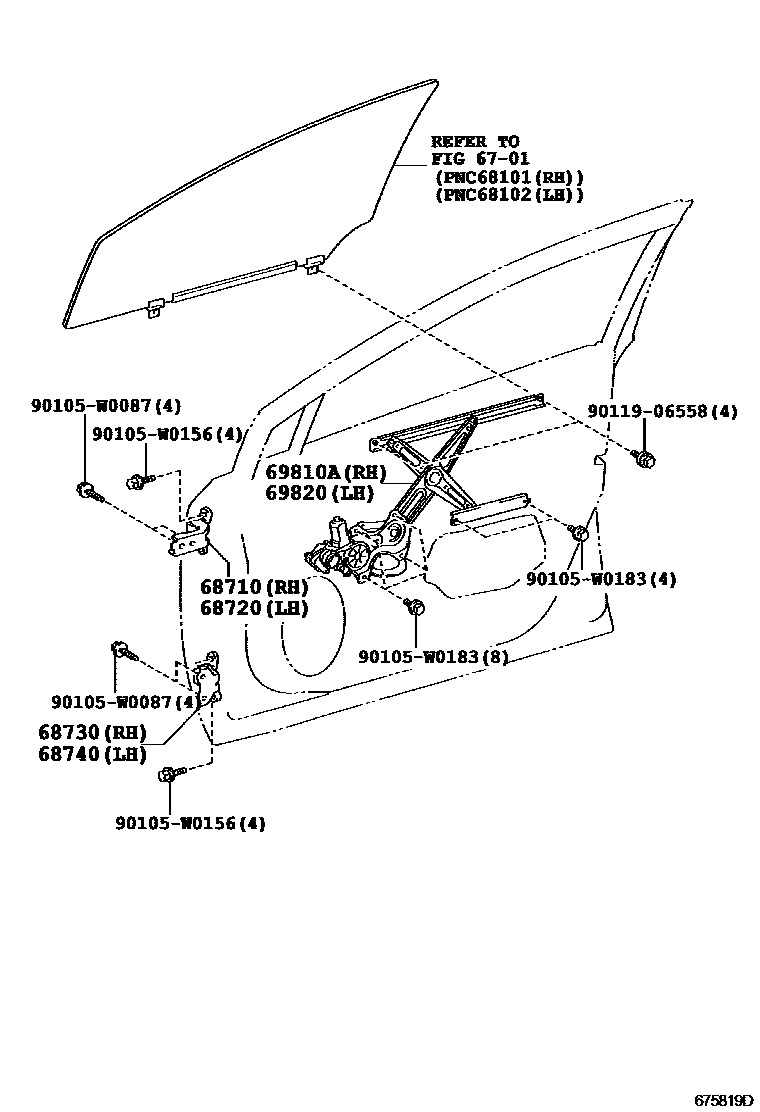 REFER TO
FIG 67-01
(PNC68101(RH))
(PNC68102(LH))

90105-W0087(4)
90105-W0156(4)

90119-06558(4)

69810A(RH)
69820(LH)

68710(RH)
68720(LH)

90105-W0183(4)

90105-W0183(8)

90105-W0087(4)
68730(RH)
68740(LH)

90105-W0156(4)

675819D