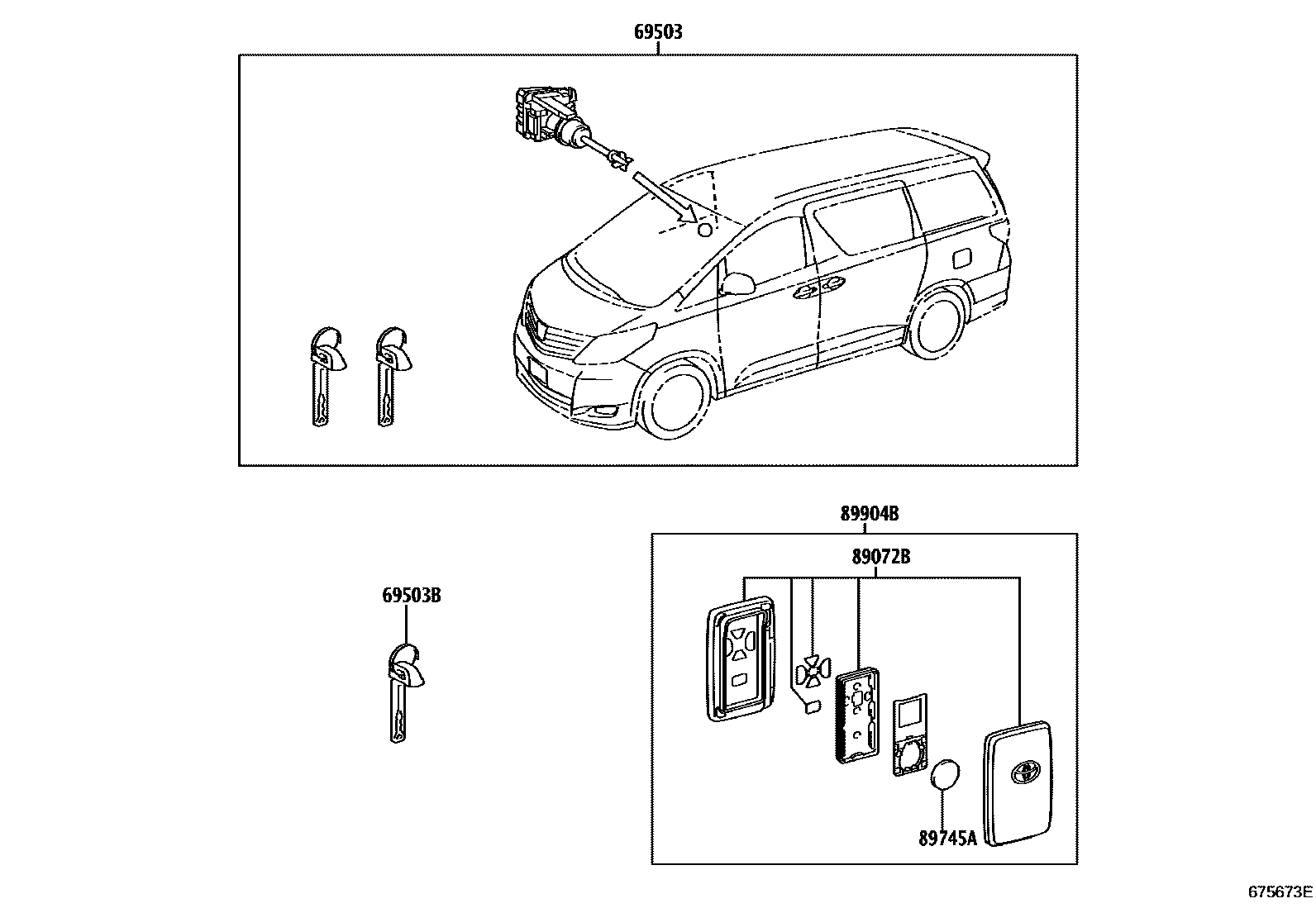 69503

89904B

89072B

69503B

89745A

675673E