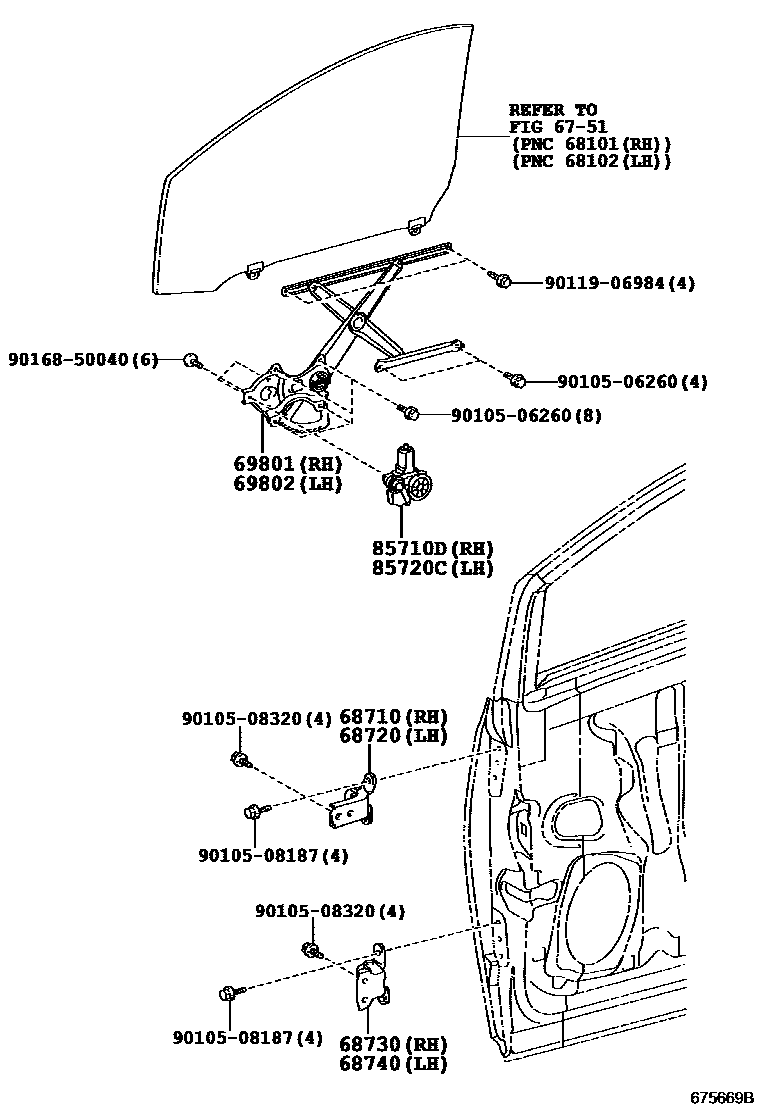 REFER TO
FIG 67-51
(PNC 68101(RH))
(PNC 68102(LH))

90119-06984(4)

90168-50040(6)

90105-06260(4)

90105-06260(8)

69801(RH)
69802(LH)

85710D(RH)
85720C(LH)

90105-08320(4)

68710(RH)
68720(LH)

90105-08187(4)

90105-08320(4)

90105-08187(4)

68730(RH)
68740(LH)

675669B