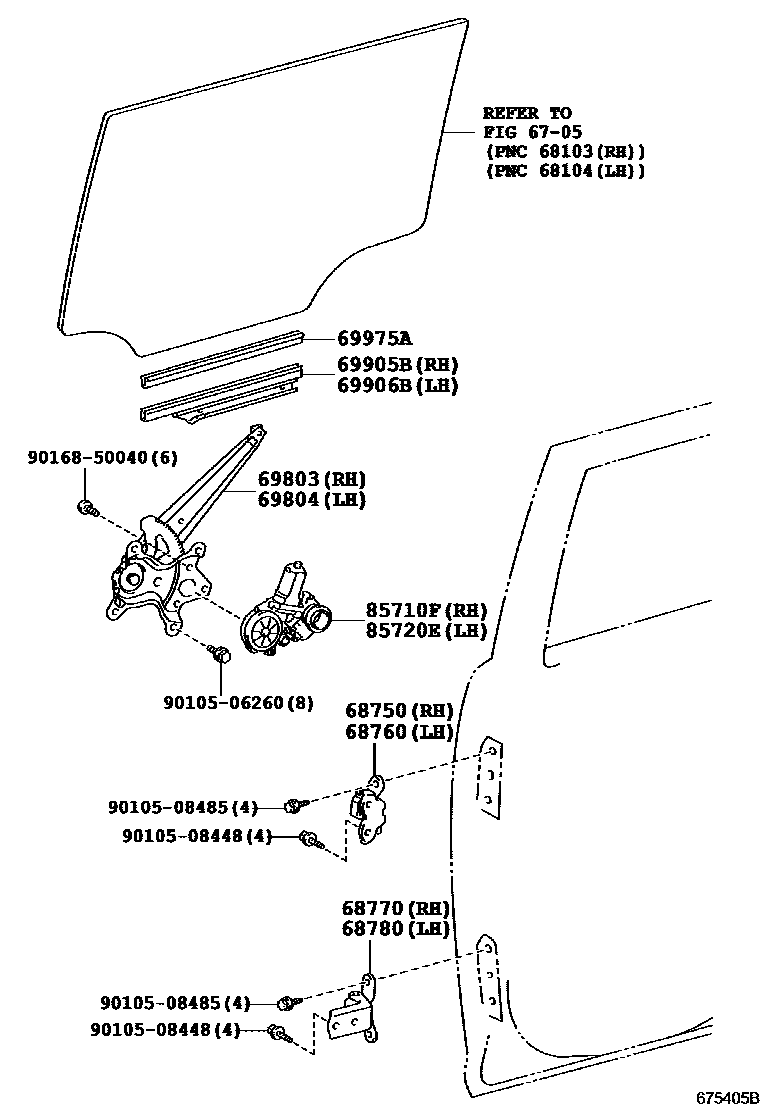 REFER TO
FIG 67-05
(PNC 68103(RH))
(PNC 68104(LH))

69975A

69905B(RH)
69906B(LH)

90168-50040(6)

69803(RH)
69804(LH)

85710F(RH)
85720E(LH)

90105-06260(8)

68750(RH)
68760(LH)

90105-08485(4)

90105-08448(4)

68770(RH)
68780(LH)

90105-08485(4)

90105-08448(4)

675405B