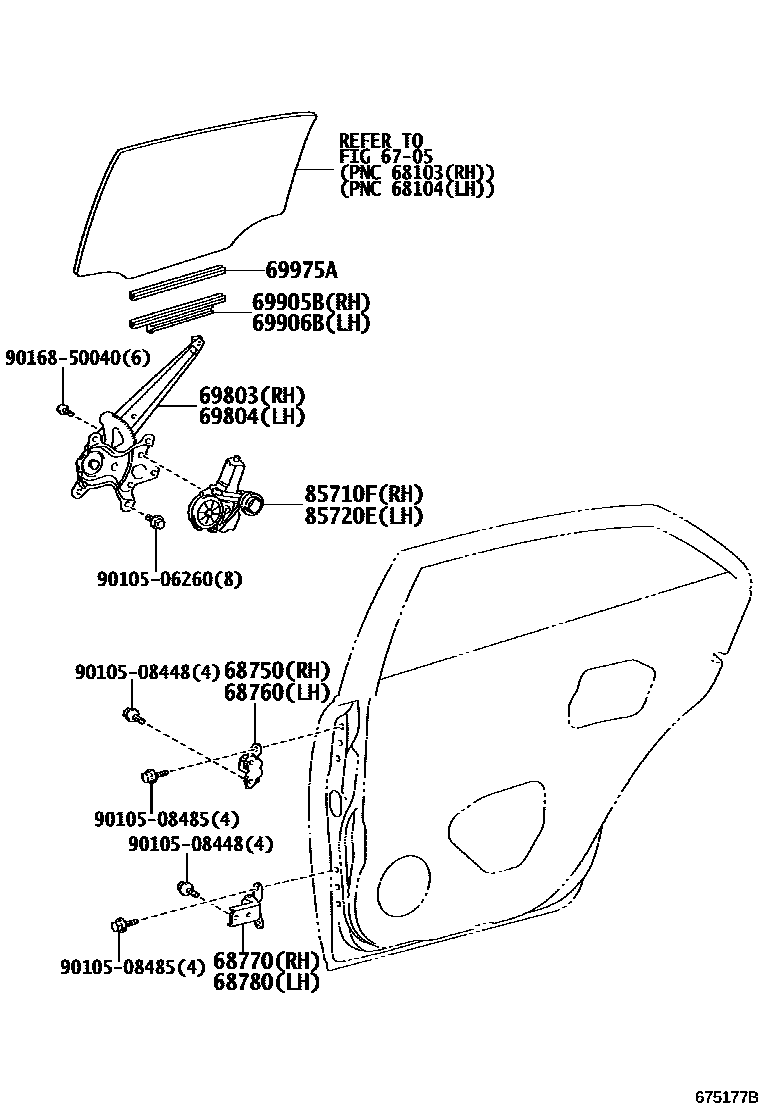 REFER TO
FIG 67-05
(PNC 68103(RH))
(PNC 68104(LH))

69975A

69905B(RH)
69906B(LH)

90168-50040(6)

69803(RH)
69804(LH)

85710F(RH)
85720E(LH)

90105-06260(8)

90105-08448(4)

68750(RH)
68760(LH)

90105-08485(4)

90105-08448(4)

90105-08485(4)

68770(RH)
68780(LH)

675177B