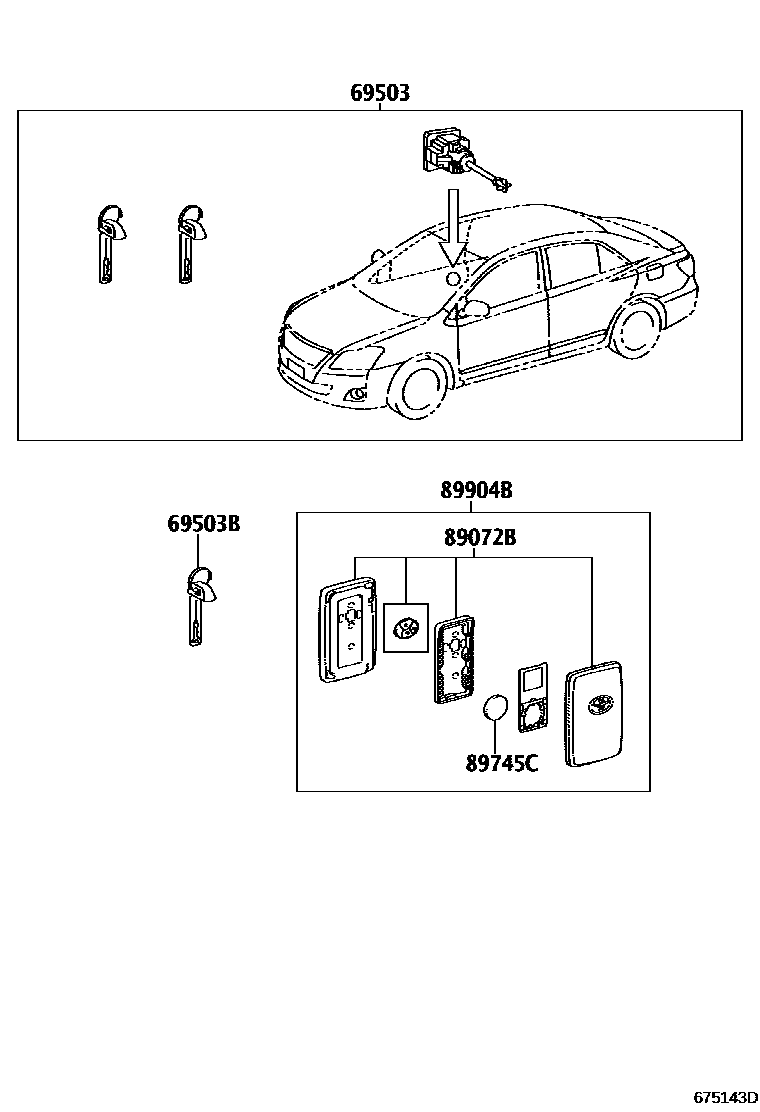 69503

69503B

89904B

89072B

89745C

675143D