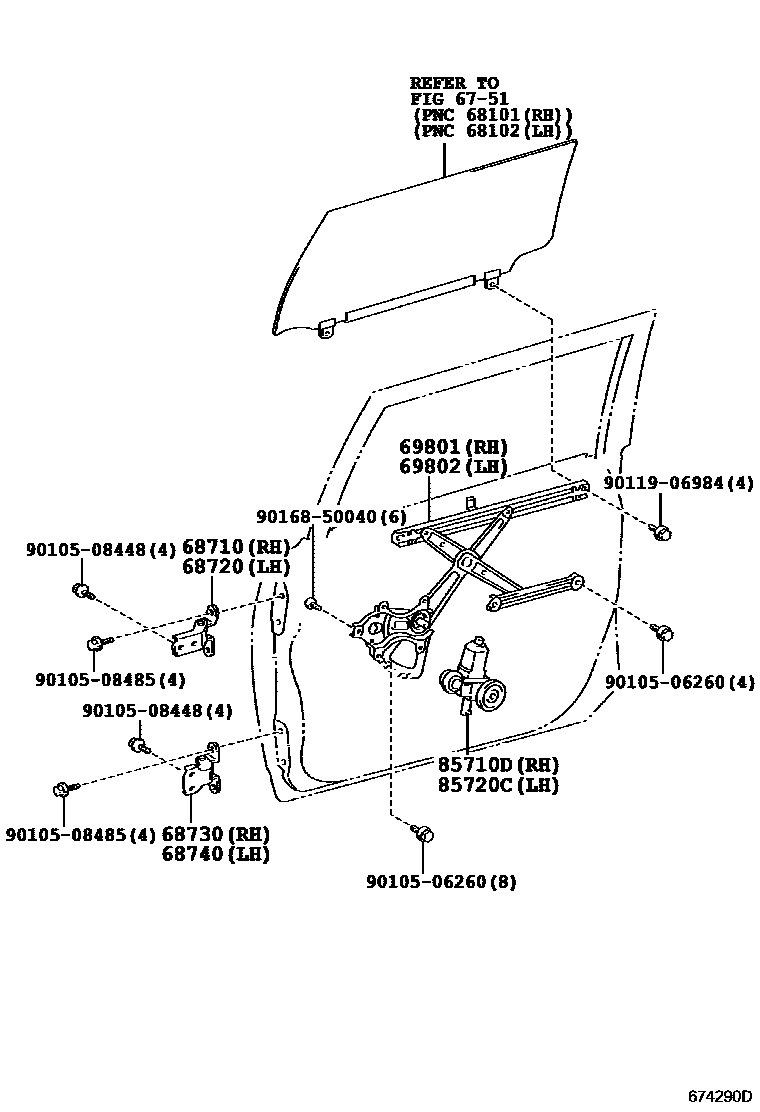 REFER TO
FIG 67-51
(PNC 68101(RH))
(PNC 68102(LH))

69801(RH)
69802(LH)

90119-06984(4)

90168-50040(6)

90105-08448(4)

68710(RH)
68720(LH)

90105-08485(4)

90105-06260(4)

90105-08448(4)

85710D(RH)
85720C(LH)

90105-08485(4)

68730(RH)
68740(LH)

90105-06260(8)

674290D