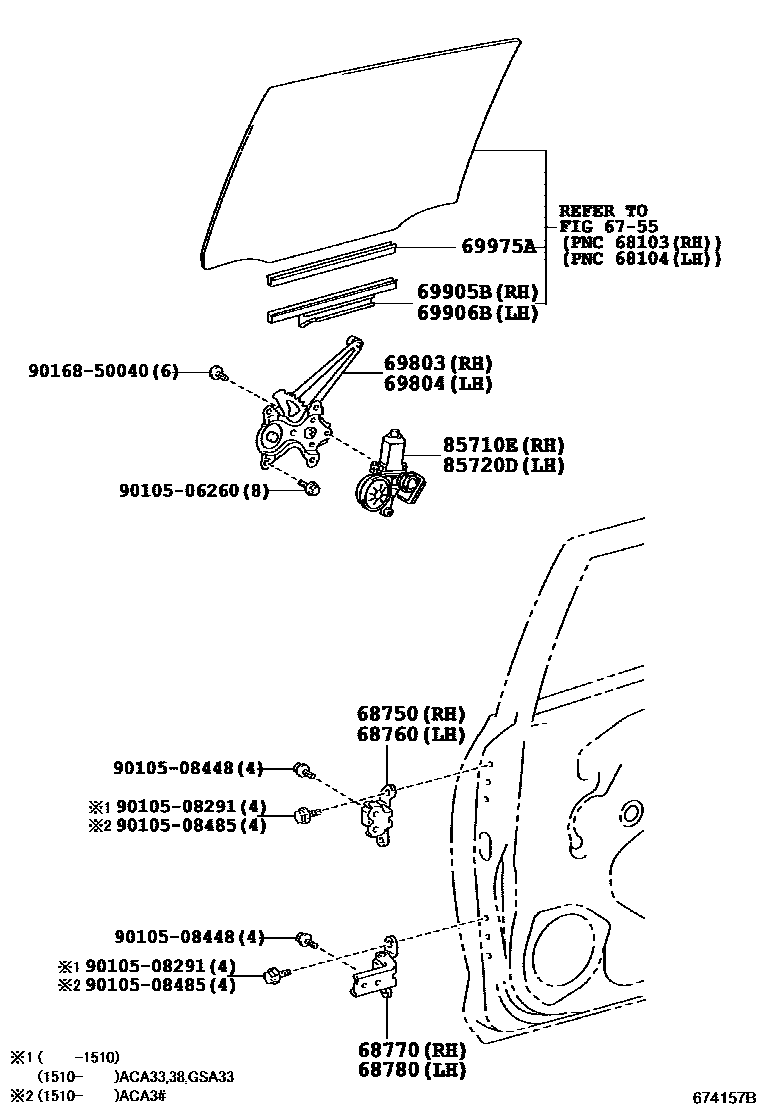 REFER TO
FIG 67-55
(PNC 68103(RH))
(PNC 68104(LH))

69975A

69905B(RH)
69906B(LH)

90168-50040(6)

69803(RH)
69804(LH)

85710E(RH)
85720D(LH)

90105-06260(8)

68750(RH)
68760(LH)

90105-08448(4)

※1 90105-08291(4)
※2 90105-08485(4)

90105-08448(4)

※1 90105-08291(4)
※2 90105-08485(4)

68770(RH)
68780(LH)

※1 ( -1510)
(1510- )ACA33,38,GSA33
※2 (1510- )ACA3#

674157B