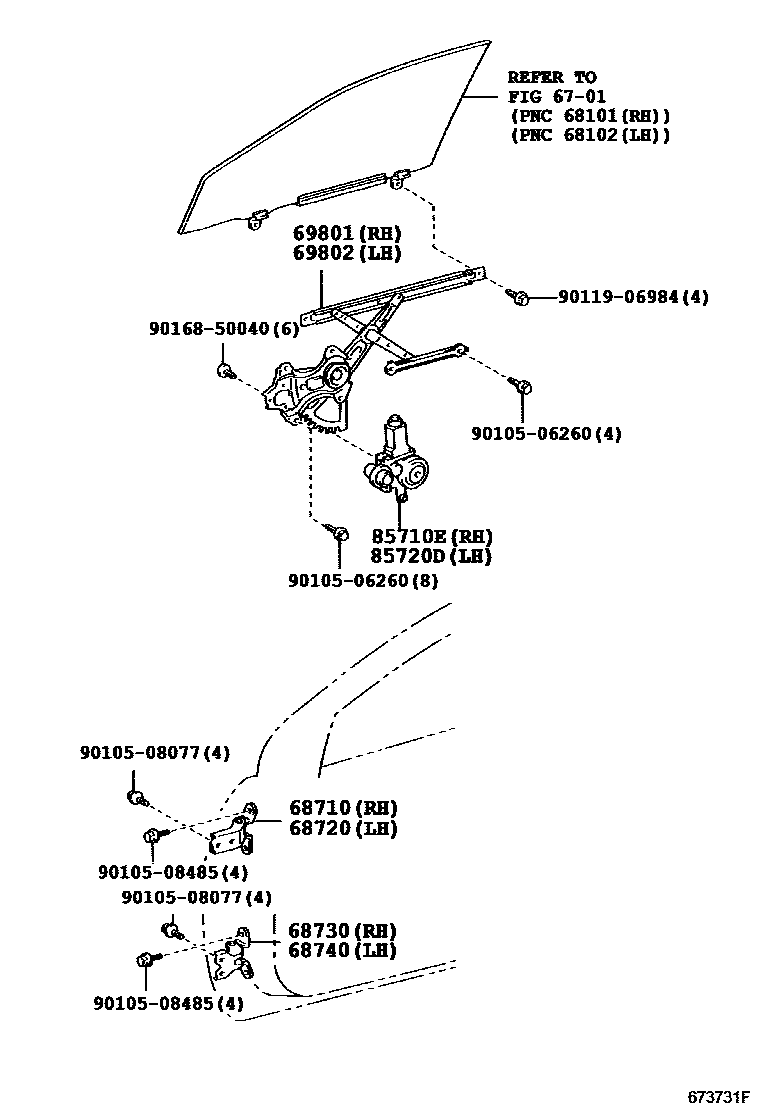 REFER TO
FIG 67-01
(PNC 68101(RH))
(PNC 68102(LH))

69801(RH)
69802(LH)

90119-06984(4)

90168-50040(6)

90105-06260(4)

85710E(RH)
85720D(LH)

90105-06260(8)

90105-08077(4)

68710(RH)
68720(LH)

90105-08485(4)

90105-08077(4)

68730(RH)
68740(LH)

90105-08485(4)

673731F