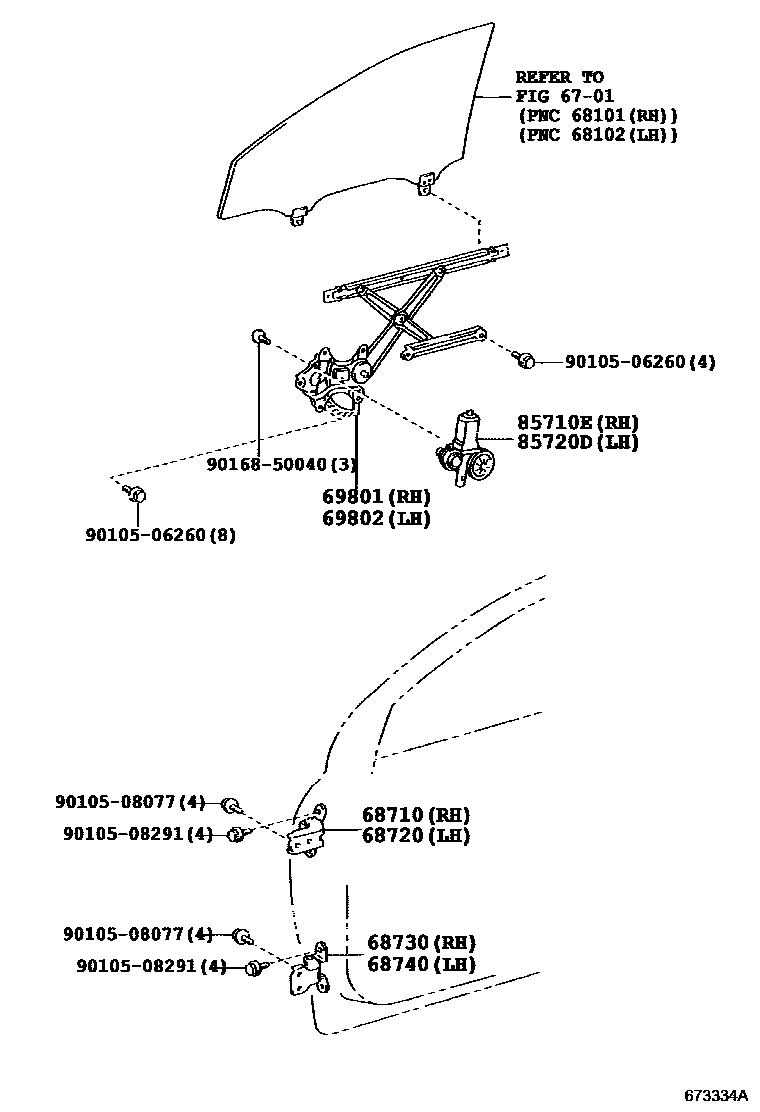 REFER TO
FIG 67-01
(PNC 68101(RH))
(PNC 68102(LH))

90105-06260(4)

85710E(RH)
85720D(LH)

90168-50040(3)

69801(RH)
69802(LH)

90105-06260(8)

90105-08077(4)
90105-08291(4)

68710(RH)
68720(LH)

90105-08077(4)
90105-08291(4)

68730(RH)
68740(LH)

673334A