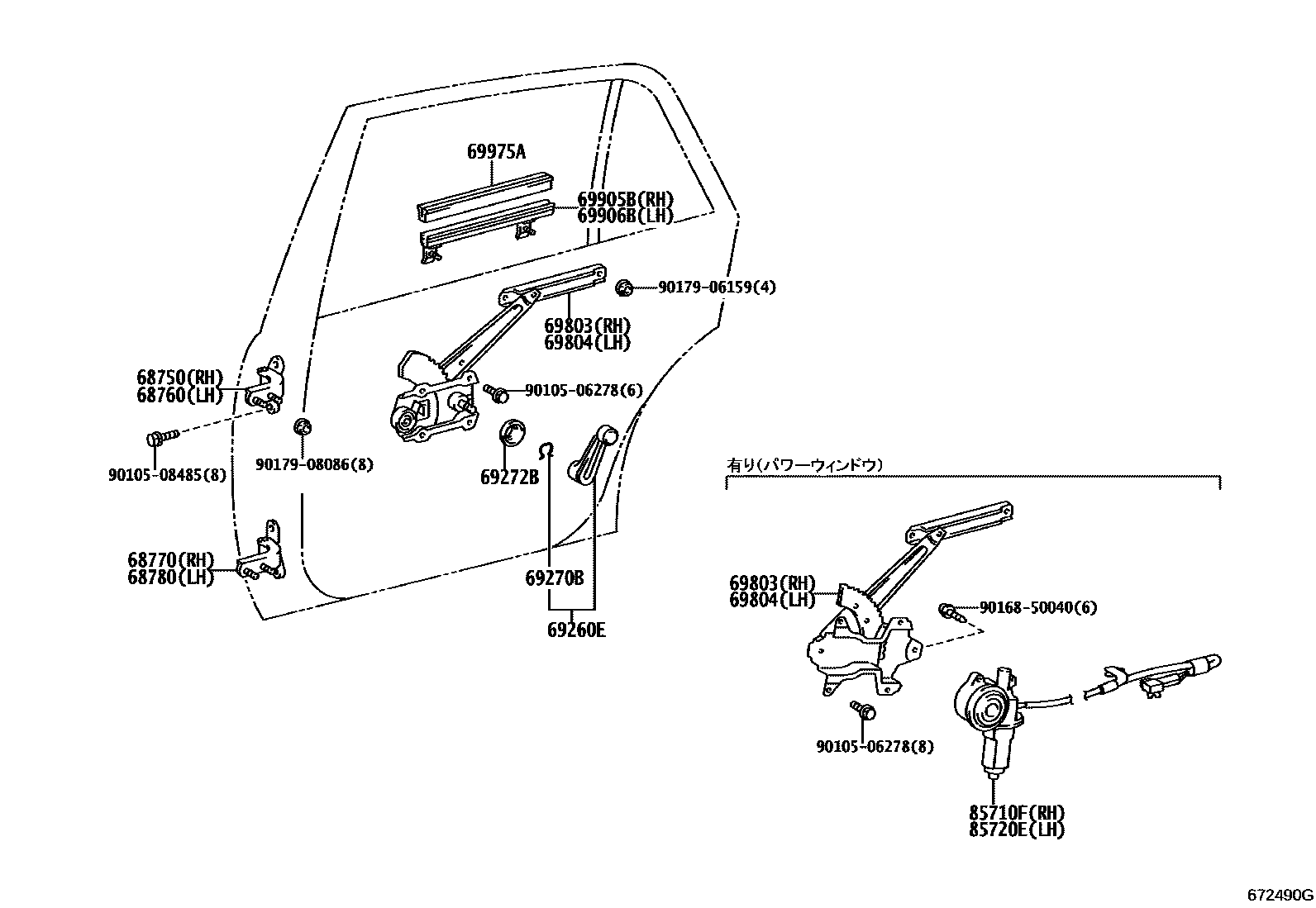 69975A

69905B(RH)
69906B(LH)

90179-06159(4)

69803(RH)
69804(LH)

68750(RH)
68760(LH)

90105-06278(6)

90105-08485(8)

90179-08086(8)

69272B

68770(RH)
68780(LH)

69270B

69260E

有り(パワーウィンドウ)

69803(RH)
69804(LH)

90168-50040(6)

90105-06278(8)

85710F(RH)
85720E(LH)

672490G