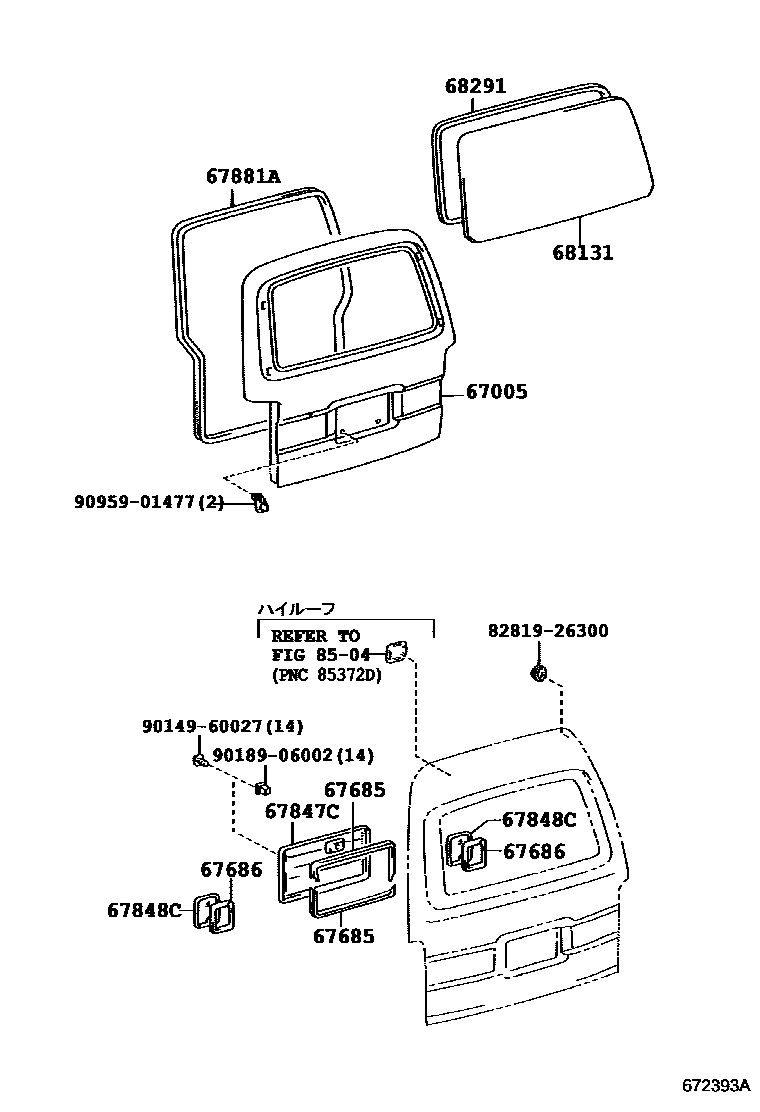 68291

67881A

68131

67005

90959-01477(2)

ハイルーフ

REFER TO
FIG 85-04
(PNC 85372D)

82819-26300

90149-60027(14)

90189-06002(14)

67685

67847C

67848C

67686

67686

67848C

67685

672393A