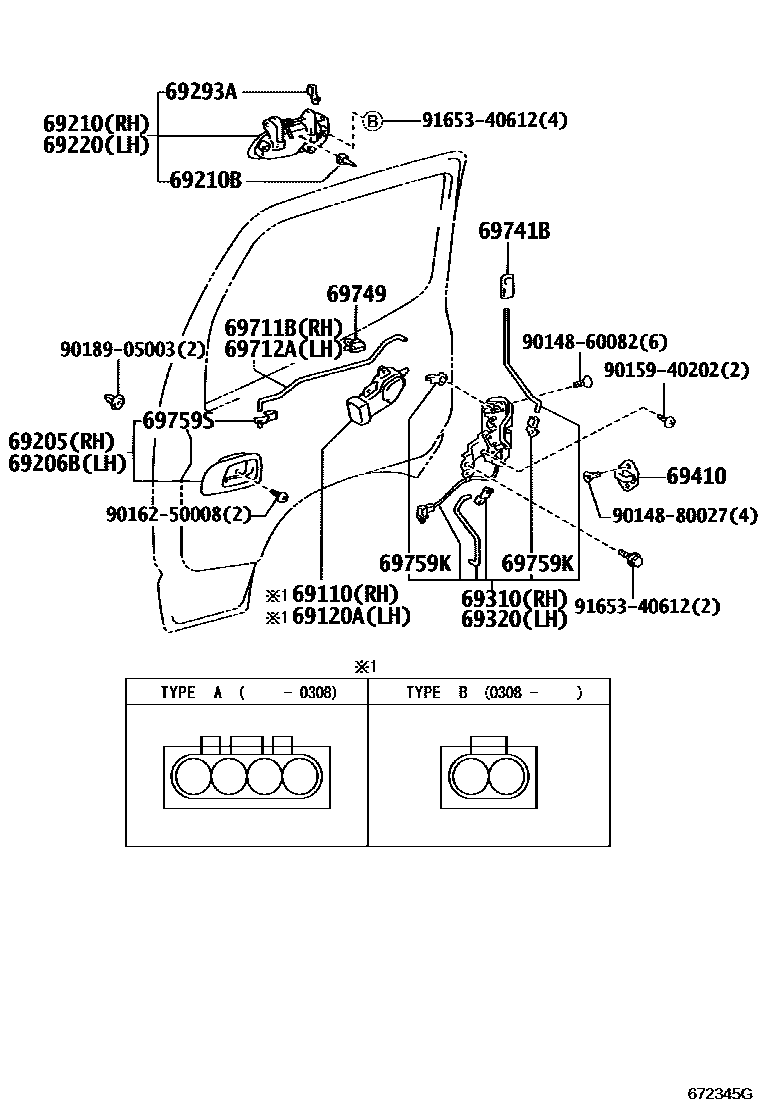 69293A

69210(RH)
69220(LH)

B 91653-40612(4)

69210B

69741B

69749

69711B(RH)
69712A(LH)

90189-05003(2)

90148-60082(6)

90159-40202(2)

69759S

69205(RH)
69206B(LH)

69410

90162-50008(2)

90148-80027(4)

69759K

69759K

※1 69110(RH)
※1 69120A(LH)

69310(RH)
69320(LH)

91653-40612(2)

※1

| TYPE A ( - 0308) | TYPE B (0308 - ) |
|---|---|
| | |

672345G