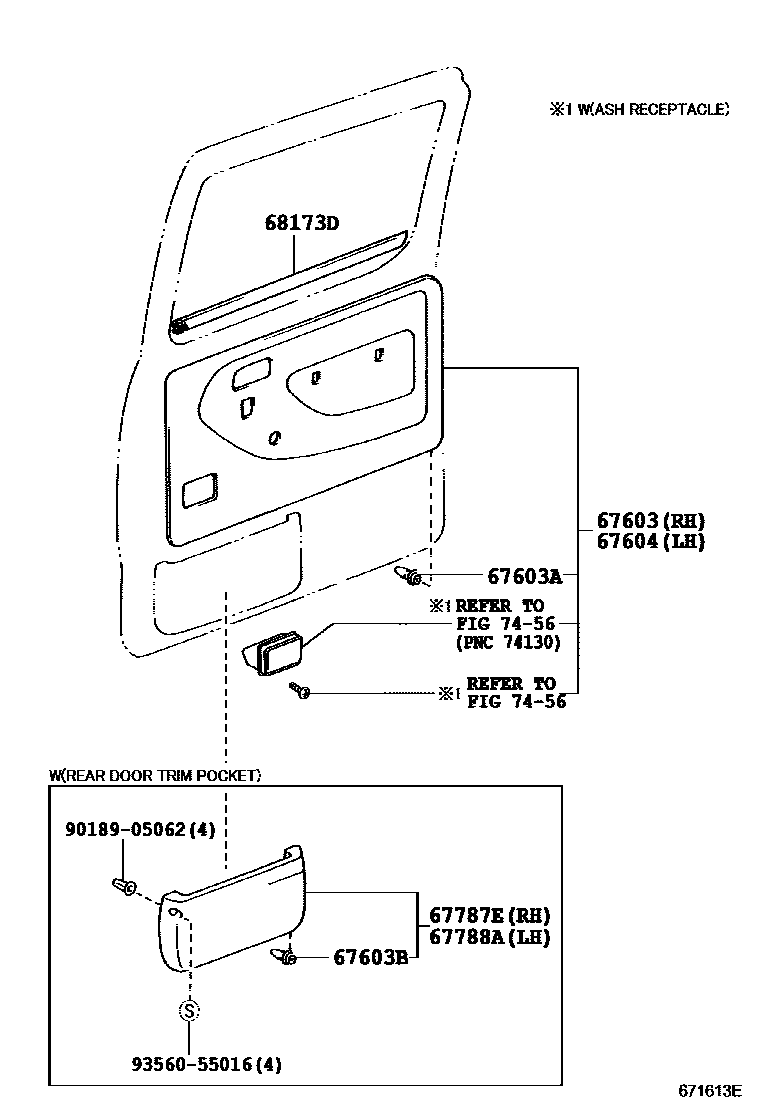 ※1 W(ASH RECEPTACLE)

68173D

67603(RH)
67604(LH)

67603A

※1 REFER TO
FIG 74-56
(PNC 74130)

※1 REFER TO
FIG 74-56

W(REAR DOOR TRIM POCKET)

90189-05062(4)

67787E(RH)
67788A(LH)

67603B

S

93560-55016(4)

671613E