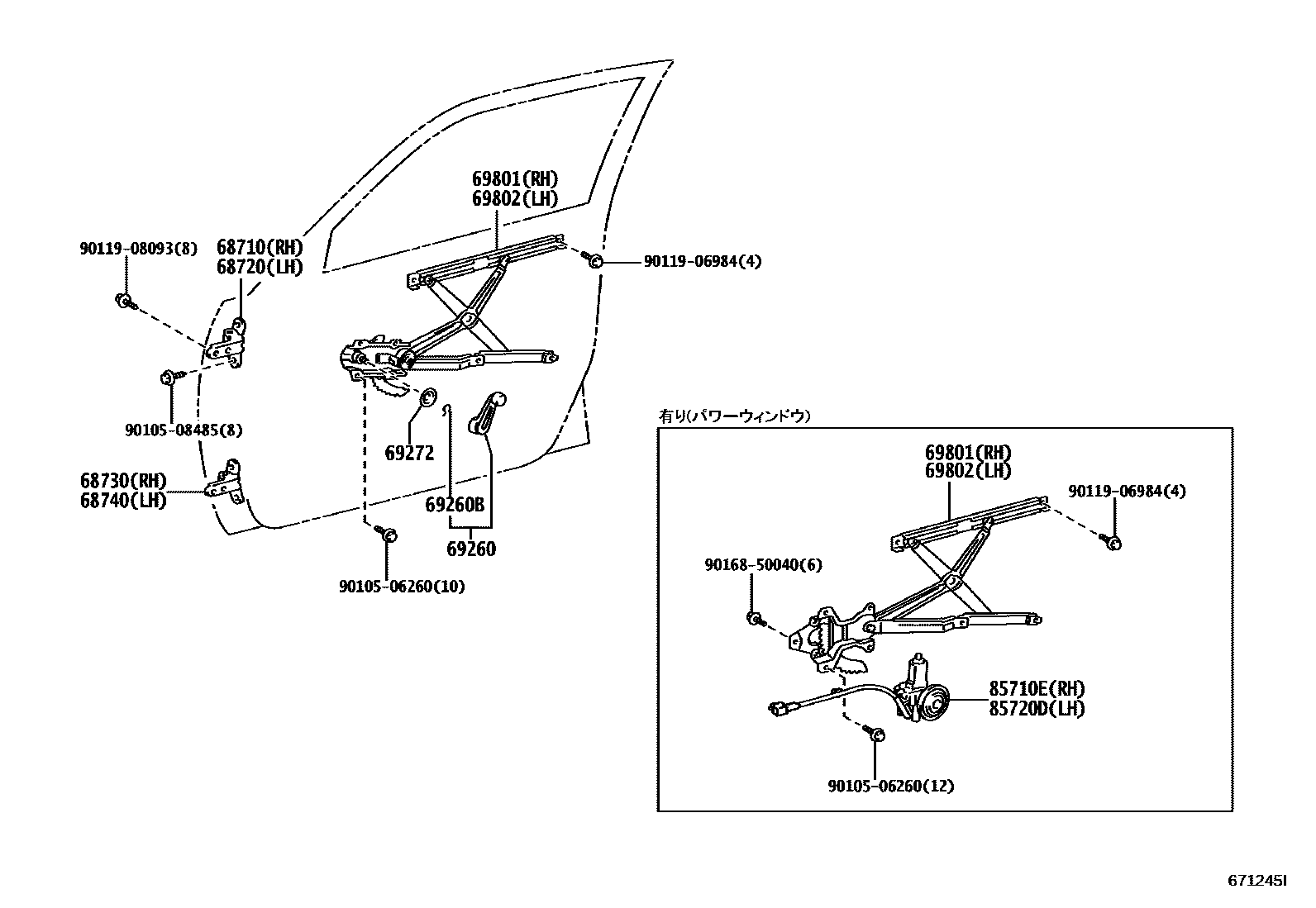 69801(RH)
69802(LH)

90119-08093(8)

68710(RH)
68720(LH)

90119-06984(4)

90105-08485(8)

69272

68730(RH)
68740(LH)

69260B

69260

90105-06260(10)

有り(パワーウィンドウ)

69801(RH)
69802(LH)

90119-06984(4)

90168-50040(6)

85710E(RH)
85720D(LH)

90105-06260(12)

671245I