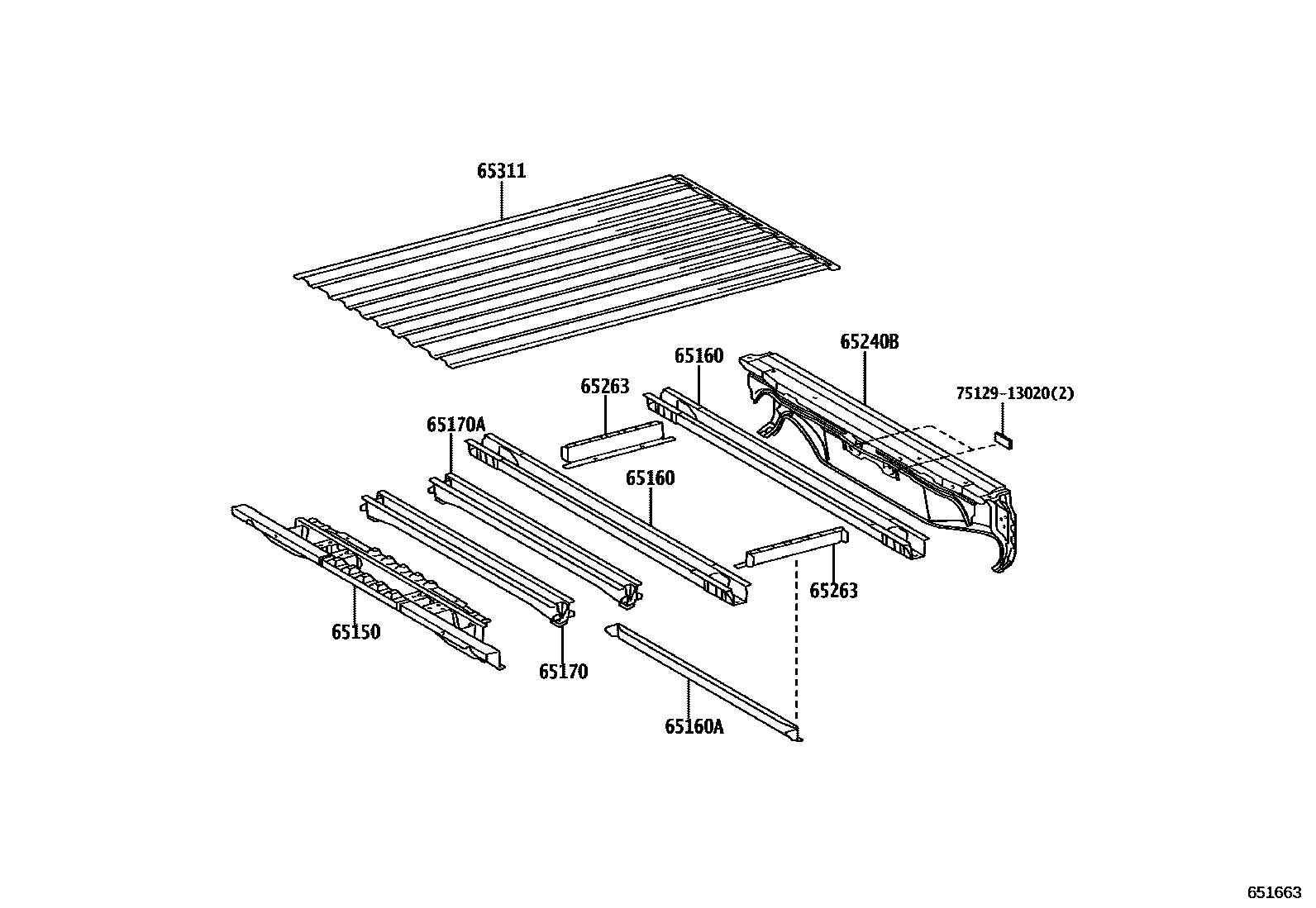 65311

65240B

65160

65263

75129-13020(2)

65170A

65160

65263

65150

65170

65160A

651663