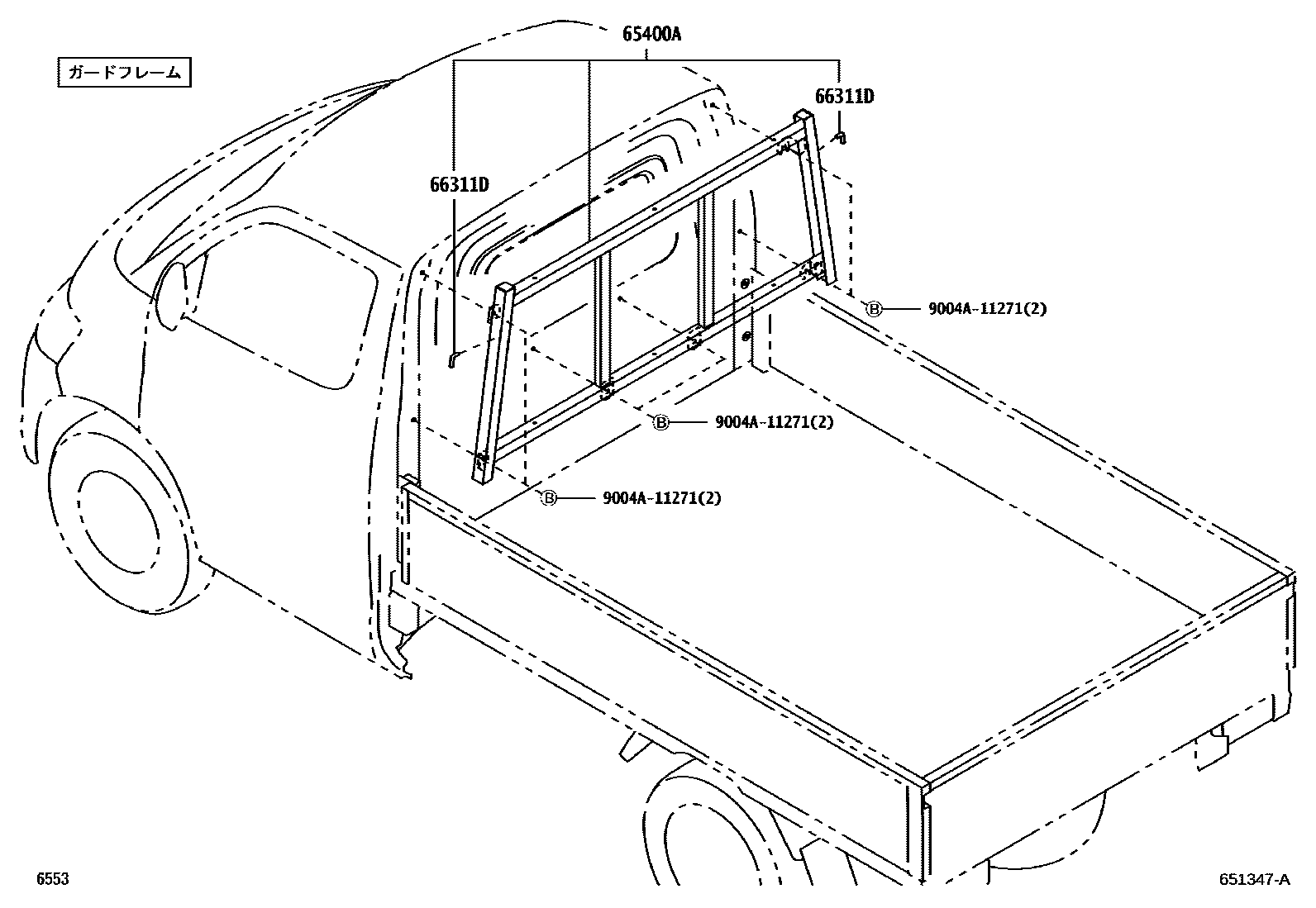 ガードフレーム

65400A

66311D

66311D

Ⓑ 9004A-11271(2)

Ⓑ 9004A-11271(2)

Ⓑ 9004A-11271(2)

6553

651347-A