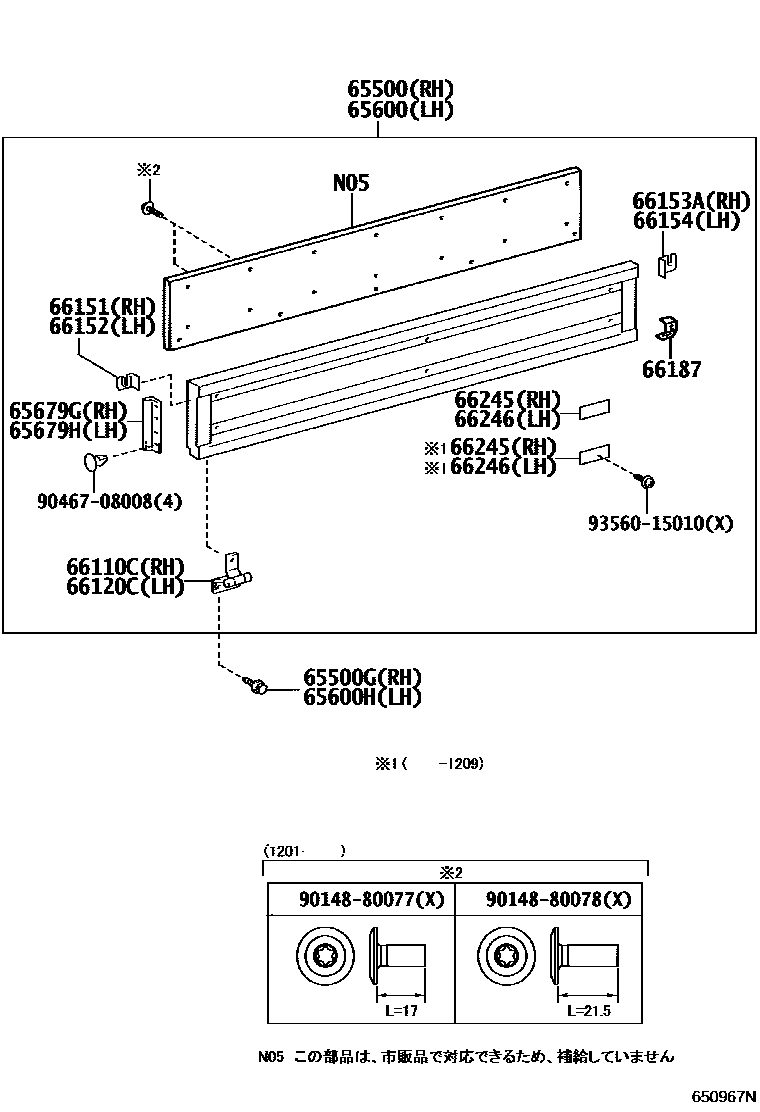 65500(RH)
65600(LH)

※2

N05

66153A(RH)
66154(LH)

66151(RH)
66152(LH)

66187

65679G(RH)
65679H(LH)

66245(RH)
66246(LH)

※1 66245(RH)
※1 66246(LH)

90467-08008(4)

93560-15010(X)

66110C(RH)
66120C(LH)

65500G(RH)
65600H(LH)

※1(　　-1209)

(1201-　　)

※2

| 90148-80077(X) | 90148-80078(X) |
|---|---|
| L=17 | L=21.5 |

N05　この部品は、市販品で対応できるため、補給していません

650967N