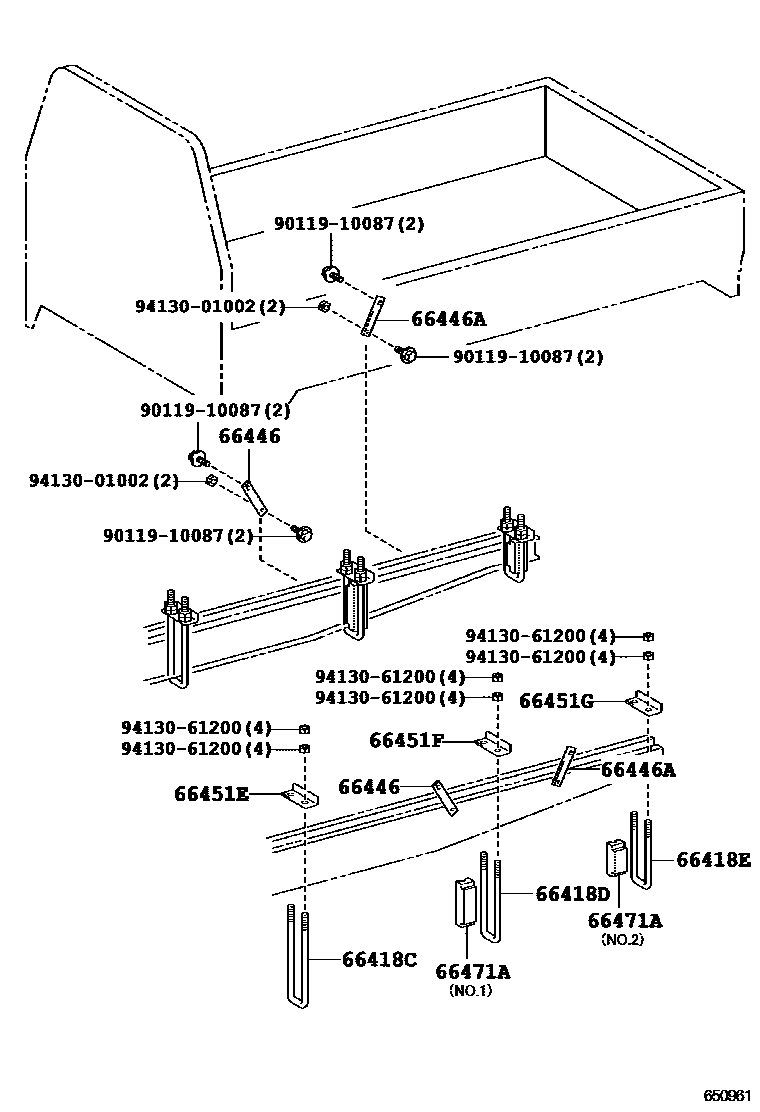 90119-10087(2)
94130-01002(2)
66446A
90119-10087(2)
90119-10087(2)
66446
94130-01002(2)
90119-10087(2)
94130-61200(4)
94130-61200(4)
94130-61200(4)
94130-61200(4)
66451G
94130-61200(4)
94130-61200(4)
66451F
66446A
66446
66451E
66418E
66418D
66471A
(NO.2)
66418C
66471A
(NO.1)
650961