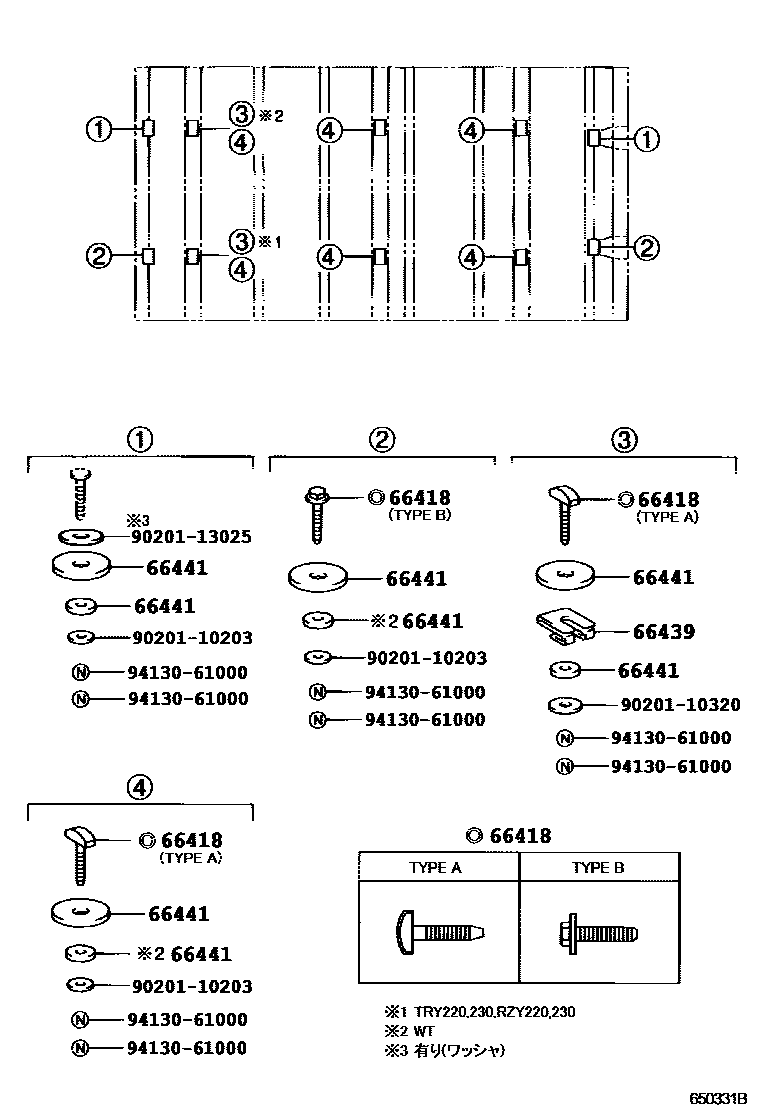 ① ③ ※2 ④ ④ ④ ①
② ③ ※1 ④ ④ ④ ②

①
※3
90201-13025
66441
66441
90201-10203
Ⓝ 94130-61000
Ⓝ 94130-61000

②
◎ 66418
(TYPE B)
66441
※2 66441
90201-10203
Ⓝ 94130-61000
Ⓝ 94130-61000

③
◎ 66418
(TYPE A)
66441
66439
66441
90201-10320
Ⓝ 94130-61000
Ⓝ 94130-61000

④
◎ 66418
(TYPE A)
66441
※2 66441
90201-10203
Ⓝ 94130-61000
Ⓝ 94130-61000

◎ 66418

| TYPE A | TYPE B |
|---|---|
| | |

※1 TRY220,230,RZY220,230
※2 WT
※3 有り(ワッシャ)

650331B