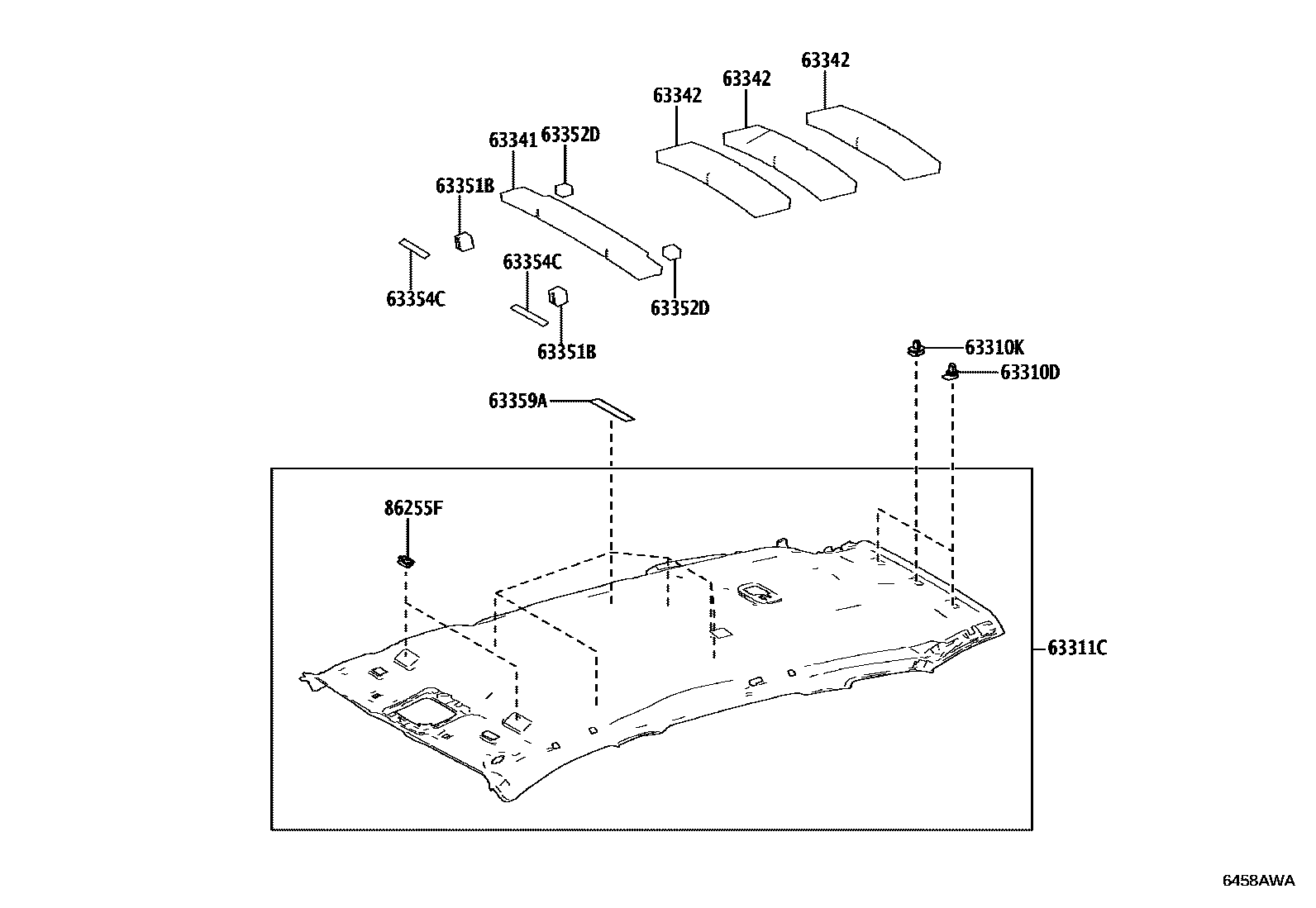 63342
63342
63342
63341
63352D
63351B
63354C
63354C
63352D
63351B
63310K
63310D
63359A
86255F
63311C
6458AWA