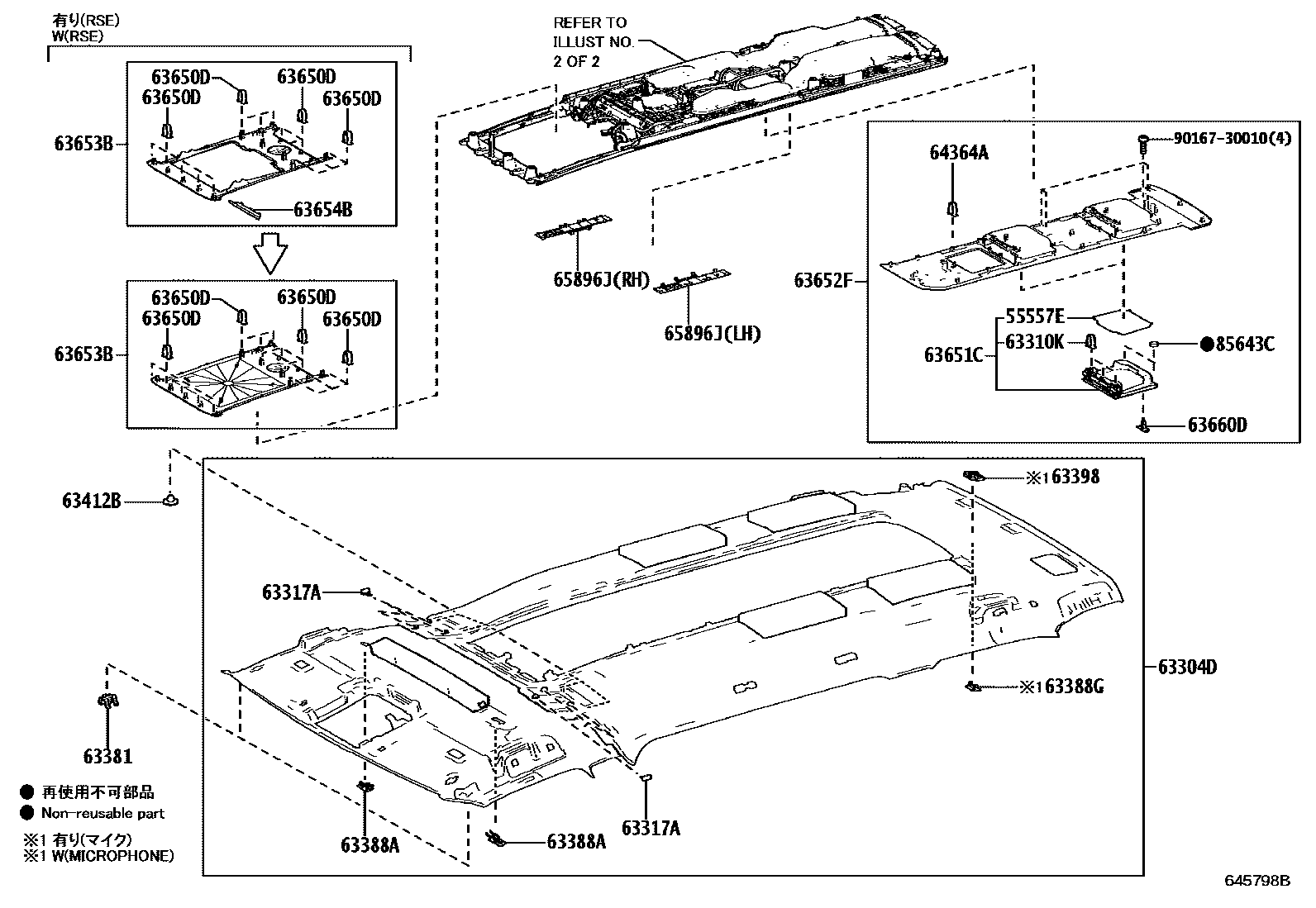 有り(RSE)
W(RSE)

63650D
63650D
63650D
63650D
63653B
63654B

63650D
63650D
63650D
63650D
63653B

REFER TO
ILLUST NO.
2 OF 2

65896J(RH)
65896J(LH)

64364A
90167-30010(4)
63652F
55557E
63310K
63651C
●85643C
63660D

63412B
※1 63398
63317A
63304D
※1 63388G
63381
63388A
63388A
63317A

● 再使用不可部品
● Non-reusable part
※1 有り(マイク)
※1 W(MICROPHONE)

645798B